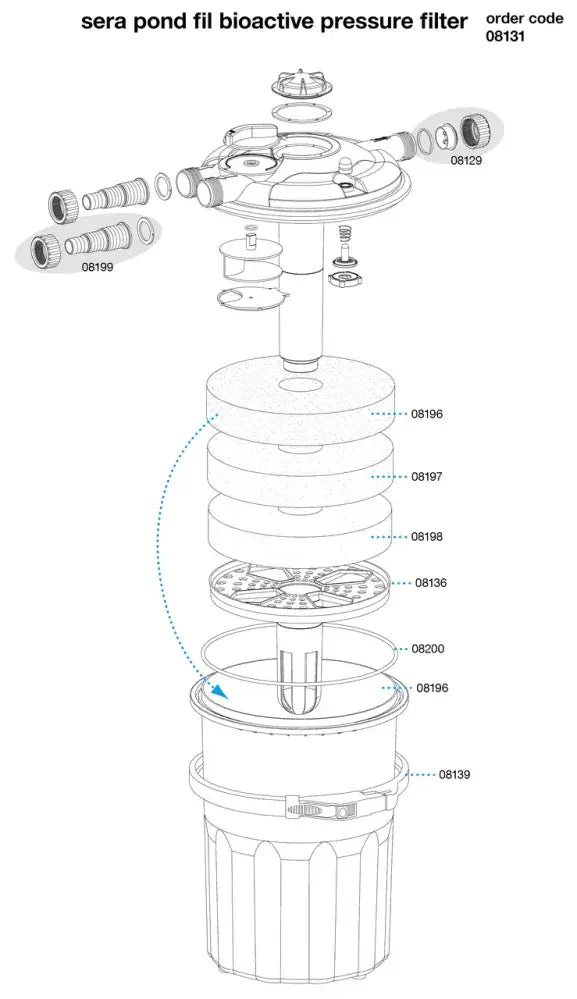 sera pond fil bioactive pressure filter

order code
08131

08129

08199

08196

08197

08198

08136

08200

08196

08139