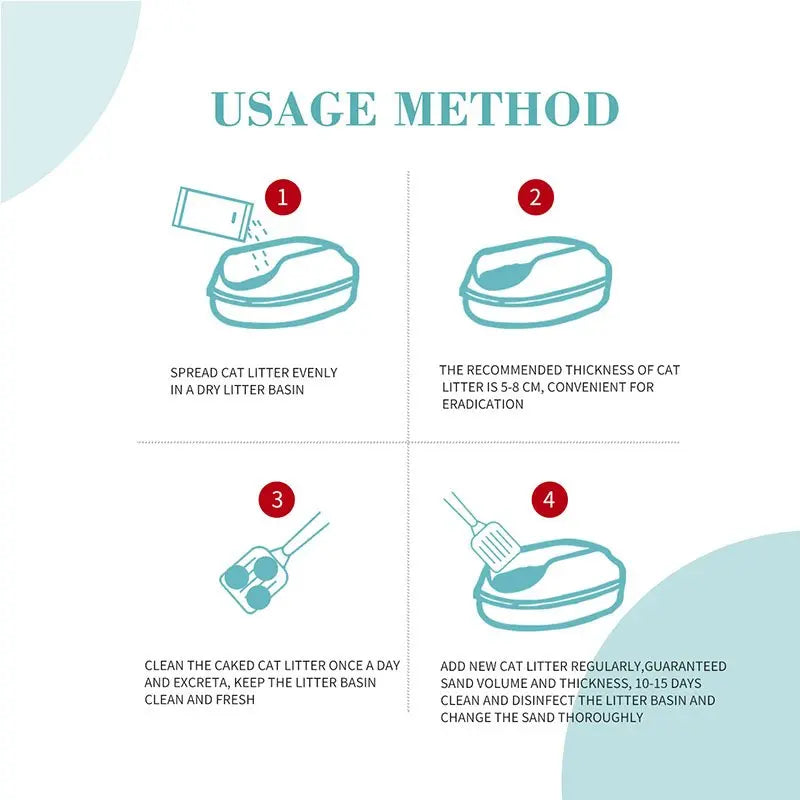 USAGE METHOD

1

SPREAD CAT LITTER EVENLY IN A DRY LITTER BASIN

2

THE RECOMMENDED THICKNESS OF CAT LITTER IS 5-8 CM, CONVENIENT FOR ERADICATION

3

CLEAN THE CAKED CAT LITTER ONCE A DAY AND EXCRETA, KEEP THE LITTER BASIN CLEAN AND FRESH

4

ADD NEW CAT LITTER REGULARLY,GUARANTEED SAND VOLUME AND THICKNESS, 10-15 DAYS CLEAN AND DISINFECT THE LITTER BASIN AND CHANGE THE SAND THOROUGHLY