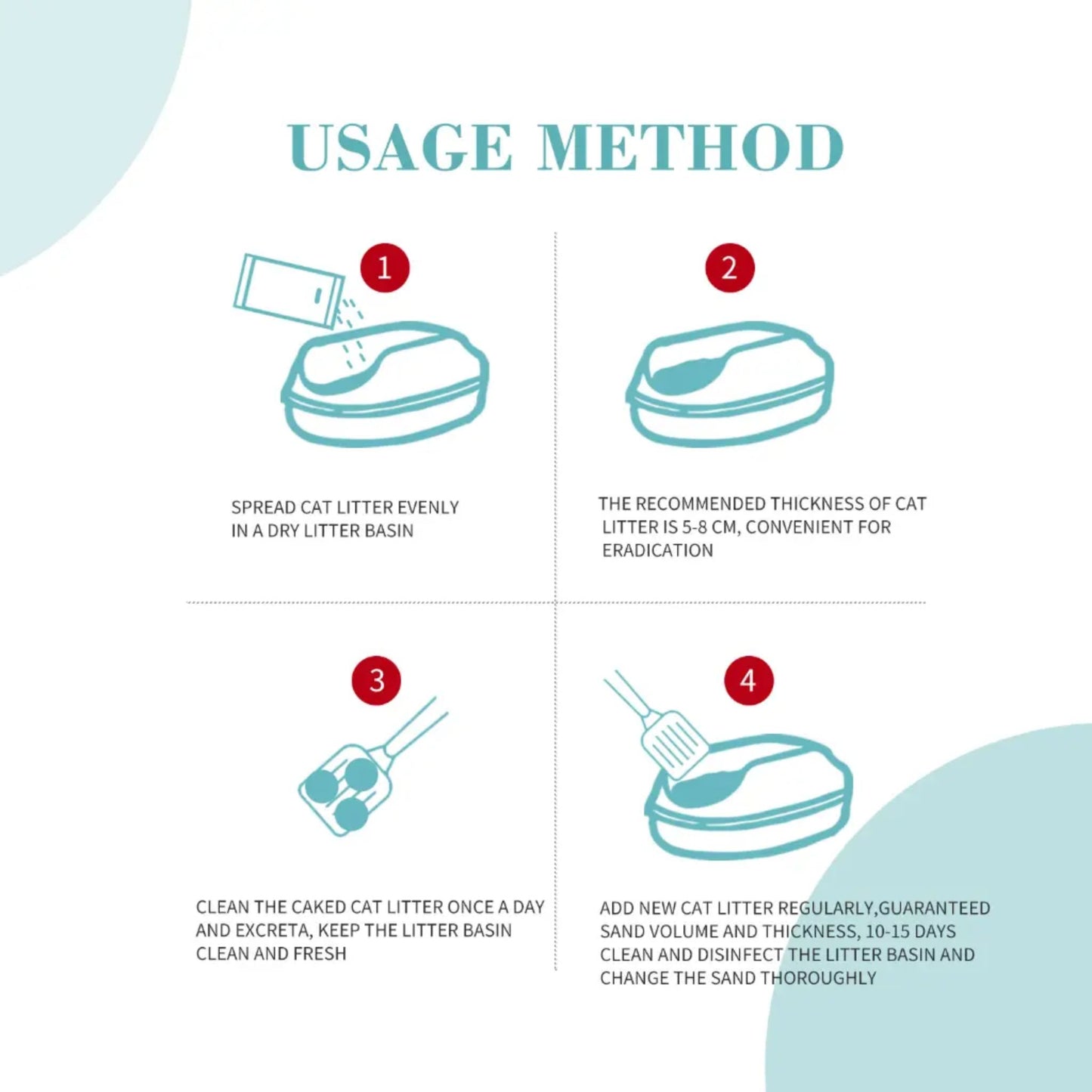 USAGE METHOD

1

SPREAD CAT LITTER EVENLY IN A DRY LITTER BASIN

2

THE RECOMMENDED THICKNESS OF CAT LITTER IS 5-8 CM, CONVENIENT FOR ERADICATION

3

CLEAN THE CAKED CAT LITTER ONCE A DAY AND EXCRETA, KEEP THE LITTER BASIN CLEAN AND FRESH

4

ADD NEW CAT LITTER REGULARLY,GUARANTEED SAND VOLUME AND THICKNESS, 10-15 DAYS CLEAN AND DISINFECT THE LITTER BASIN AND CHANGE THE SAND THOROUGHLY