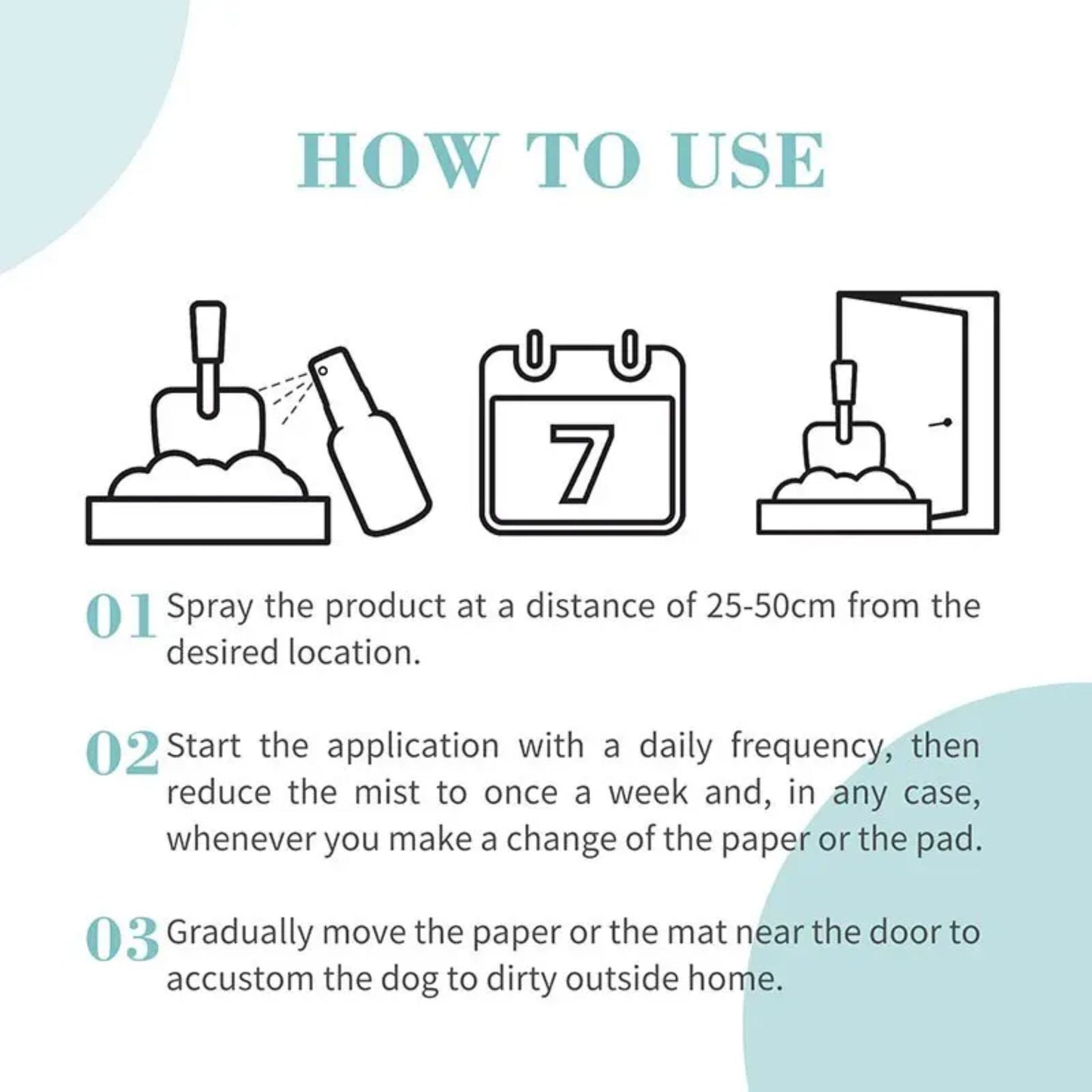 HOW TO USE

7

01 Spray the product at a distance of 25-50cm from the desired location.

02 Start the application with a daily frequency, then reduce the mist to once a week and, in any case, whenever you make a change of the paper or the pad.

03 Gradually move the paper or the mat near the door to accustom the dog to dirty outside home.