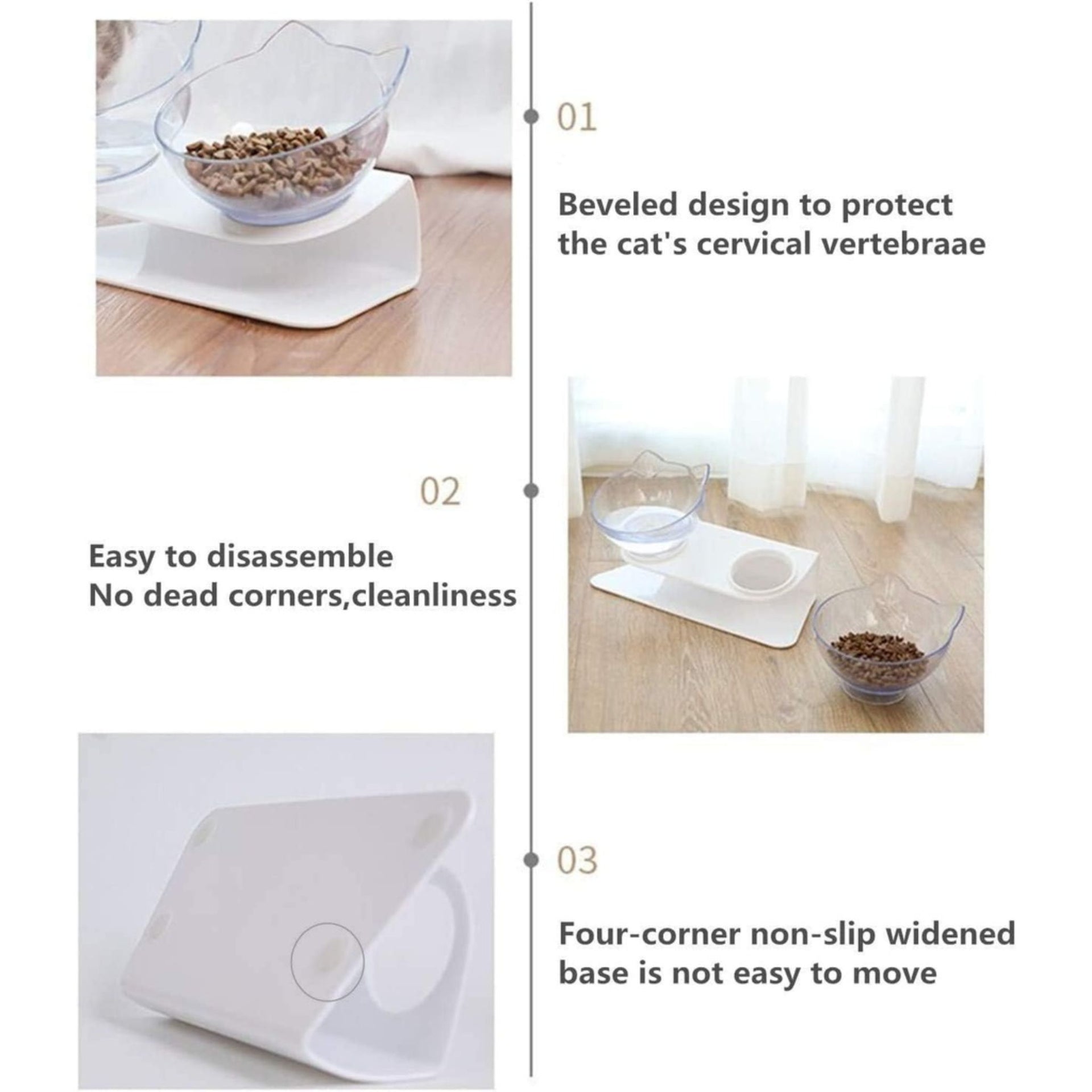 01

Beveled design to protect the cat's cervical vertebraae

02

Easy to disassemble
No dead corners,cleanliness

03

Four-corner non-slip widened base is not easy to move