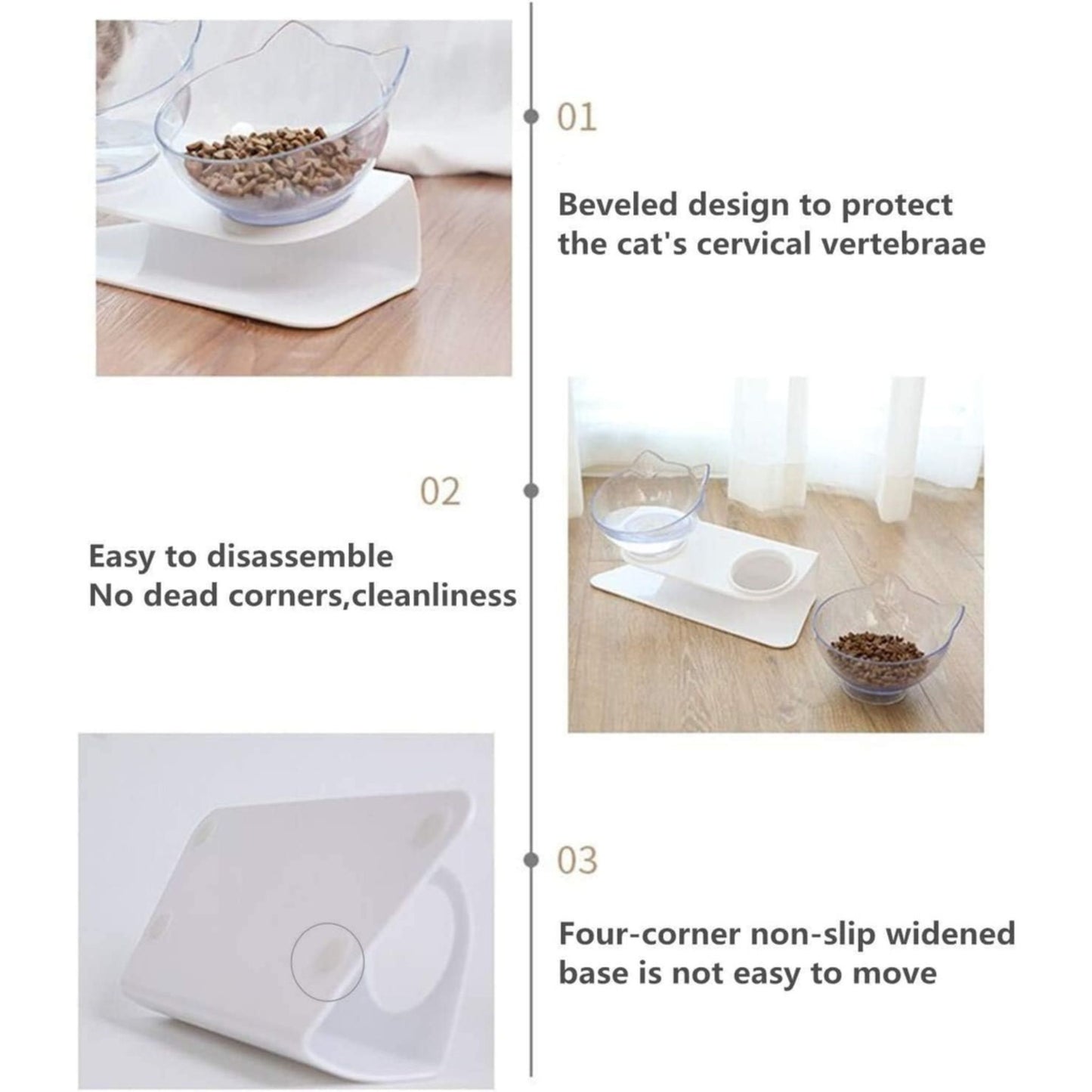 01

Beveled design to protect the cat's cervical vertebraae

02

Easy to disassemble
No dead corners,cleanliness

03

Four-corner non-slip widened base is not easy to move