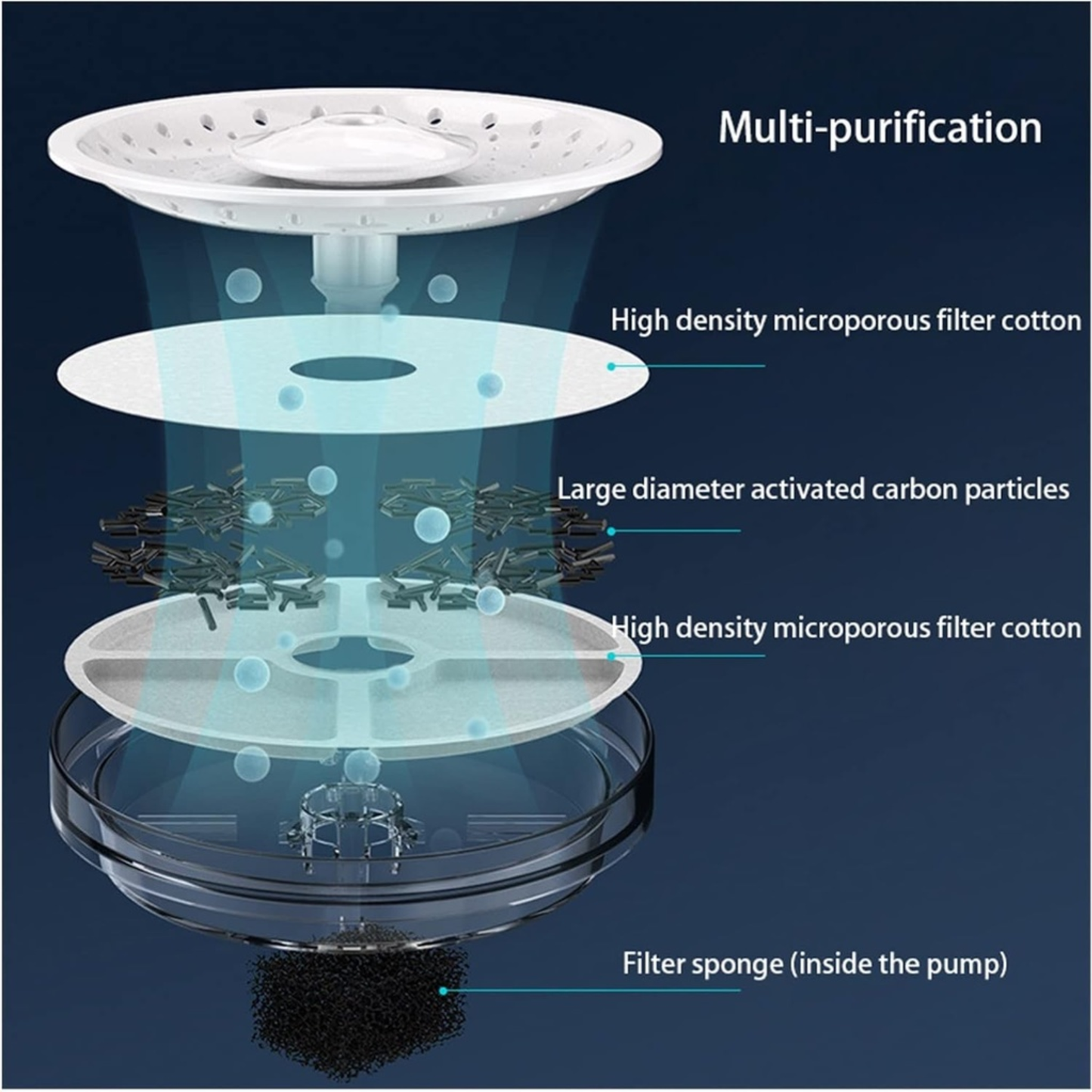 Multi-purification

High density microporous filter cotton

Large diameter activated carbon particles

High density microporous filter cotton

Filter sponge (inside the pump)