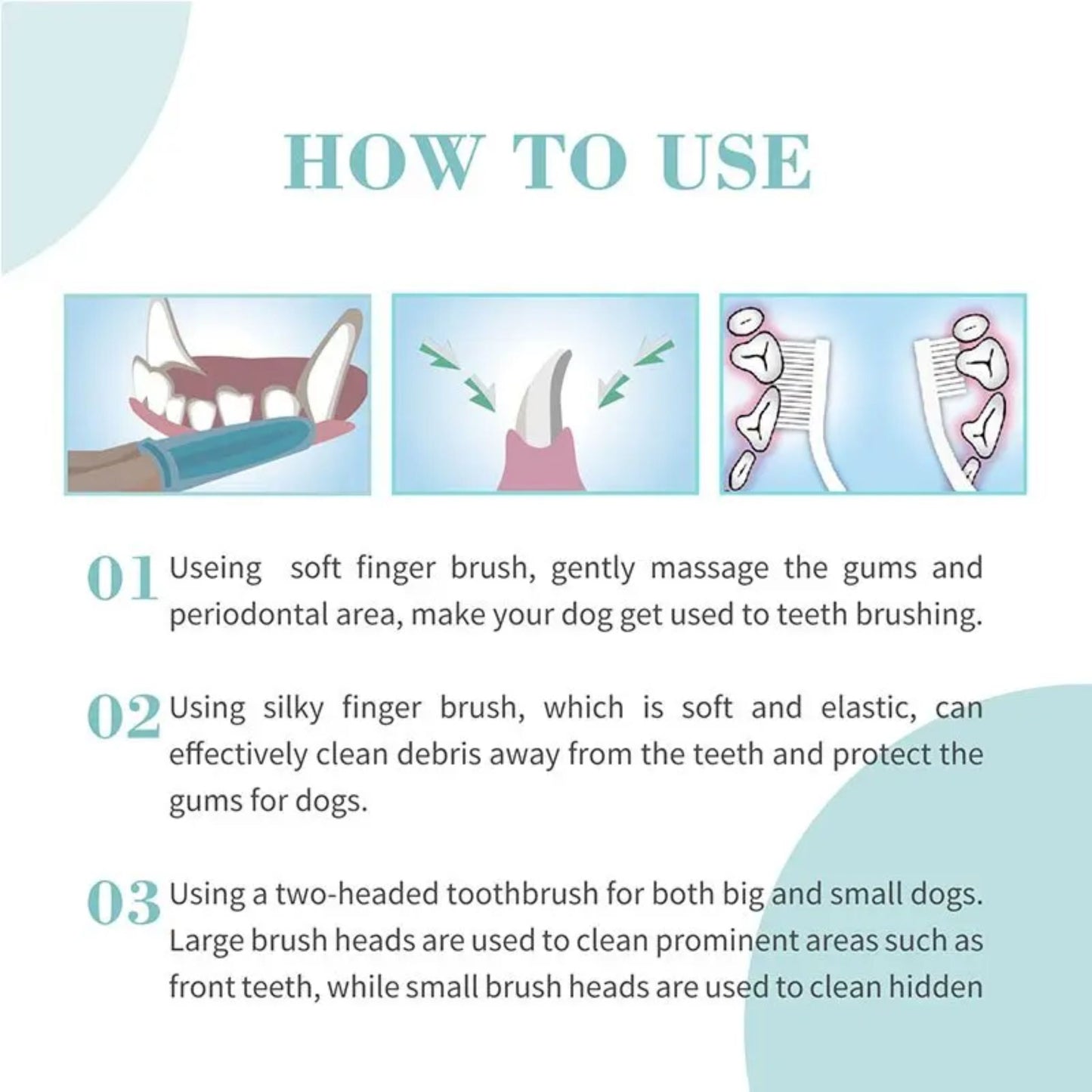 HOW TO USE

01 Useing soft finger brush, gently massage the gums and periodontal area, make your dog get used to teeth brushing.

02 Using silky finger brush, which is soft and elastic, can effectively clean debris away from the teeth and protect the gums for dogs.

03 Using a two-headed toothbrush for both big and small dogs. Large brush heads are used to clean prominent areas such as front teeth, while small brush heads are used to clean hidden