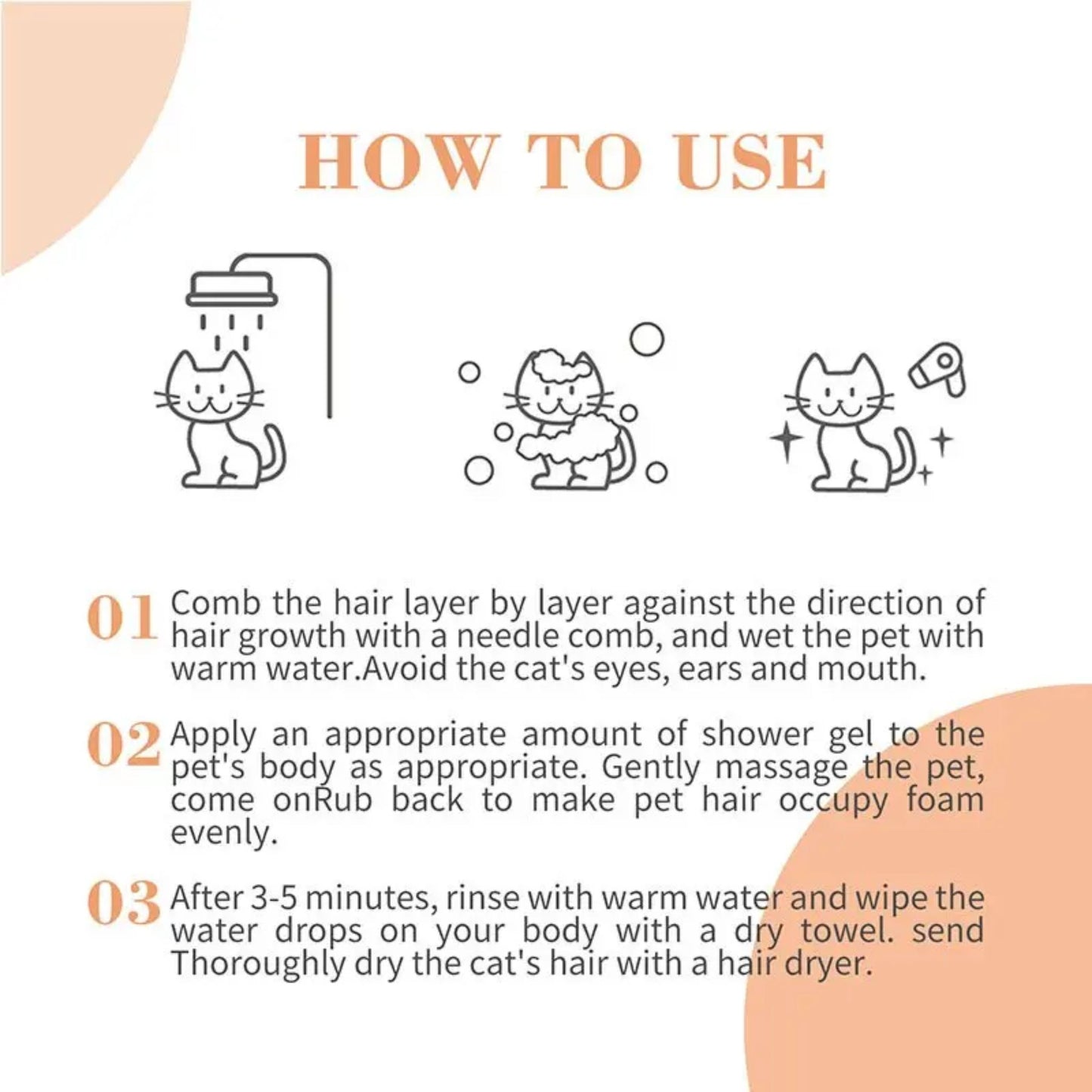 HOW TO USE

01 Comb the hair layer by layer against the direction of hair growth with a needle comb, and wet the pet with warm water.Avoid the cat's eyes, ears and mouth.

02 Apply an appropriate amount of shower gel to the pet's body as appropriate. Gently massage the pet, come onRub back to make pet hair occupy foam evenly.

03 After 3-5 minutes, rinse with warm water and wipe the water drops on your body with a dry towel. send Thoroughly dry the cat's hair with a hair dryer.