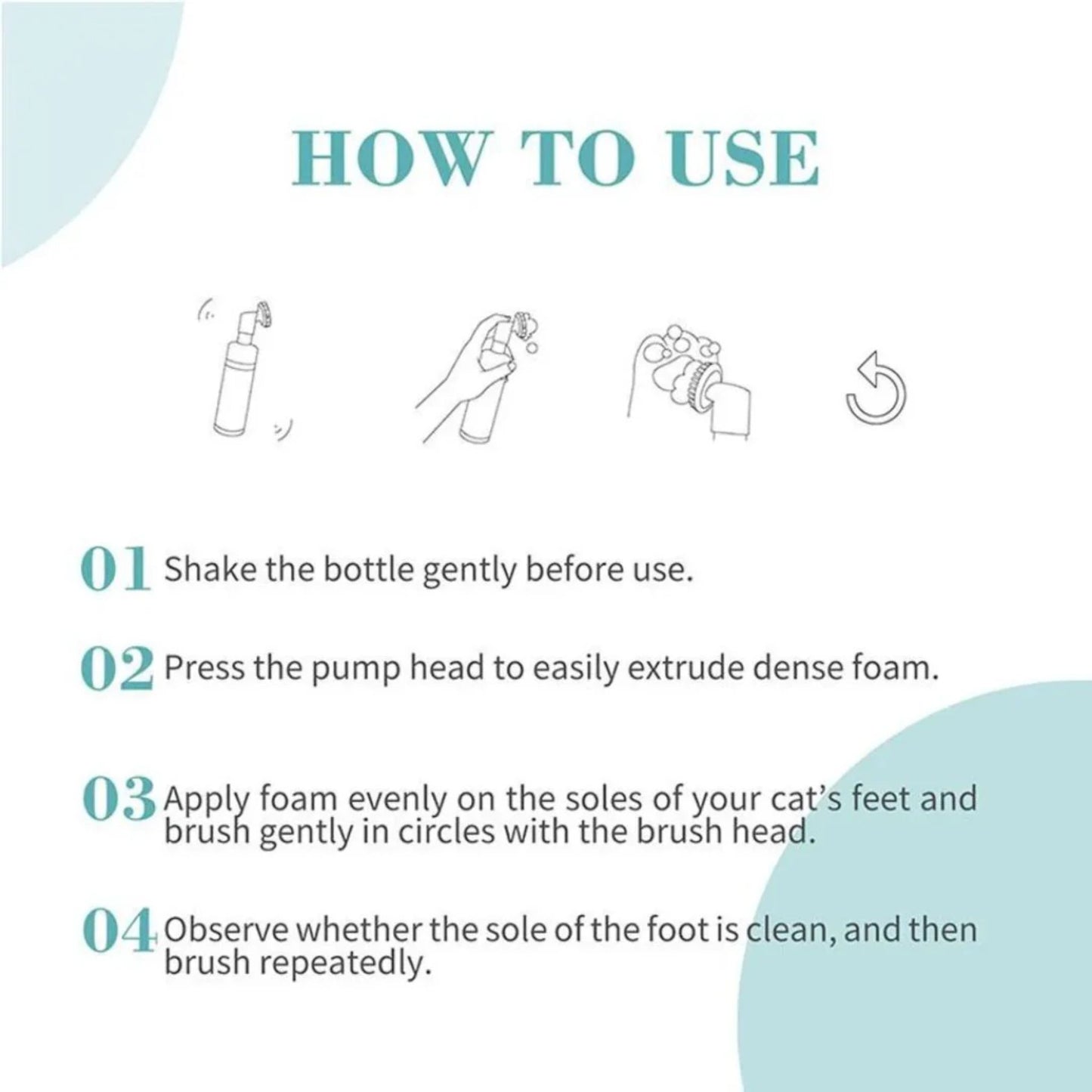 HOW TO USE

01 Shake the bottle gently before use.

02 Press the pump head to easily extrude dense foam.

03 Apply foam evenly on the soles of your cat's feet and brush gently in circles with the brush head.

04 Observe whether the sole of the foot is clean, and then brush repeatedly.