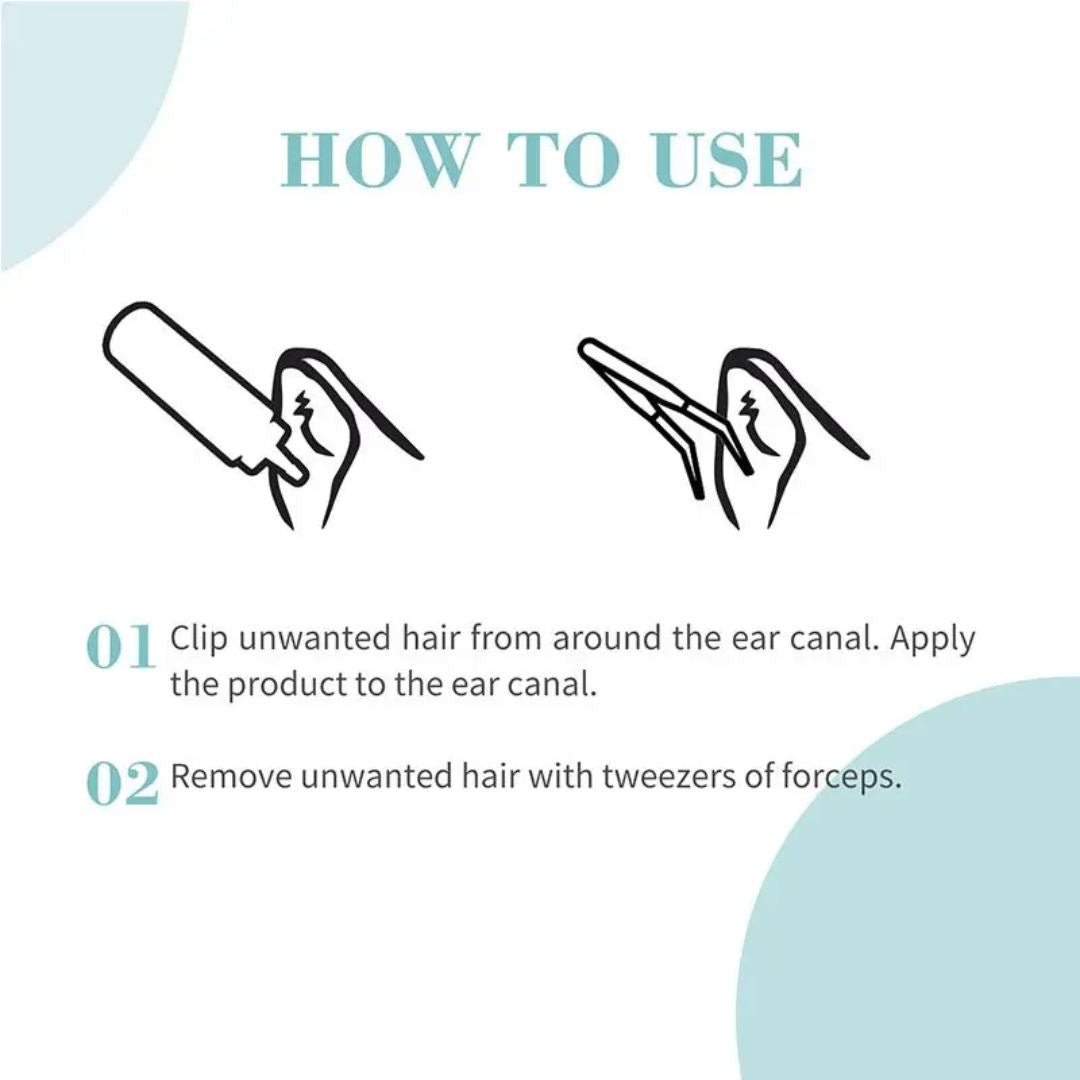 HOW TO USE

01 Clip unwanted hair from around the ear canal. Apply the product to the ear canal.

02 Remove unwanted hair with tweezers of forceps.