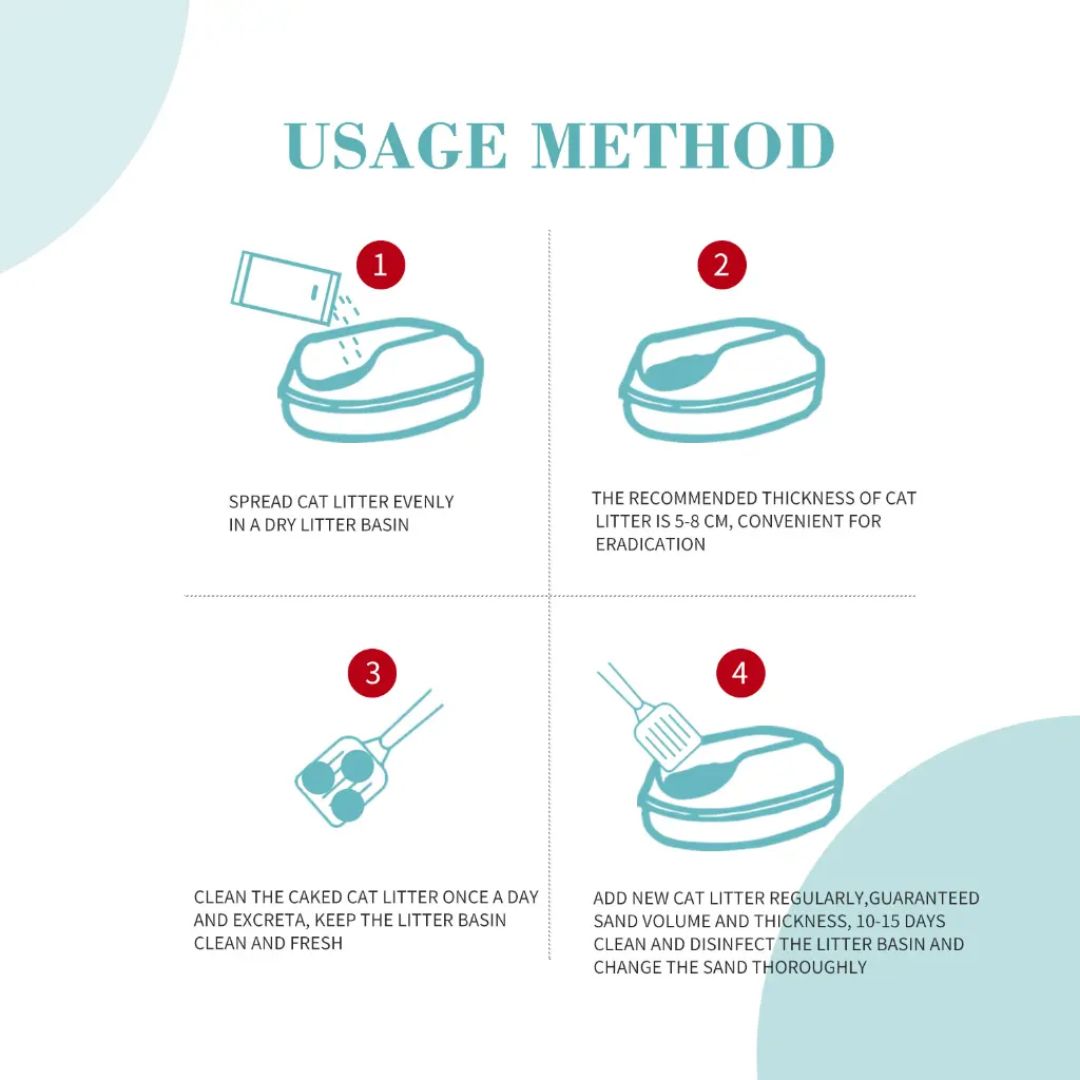 USAGE METHOD

1

SPREAD CAT LITTER EVENLY IN A DRY LITTER BASIN

2

THE RECOMMENDED THICKNESS OF CAT LITTER IS 5-8 CM, CONVENIENT FOR ERADICATION

3

CLEAN THE CAKED CAT LITTER ONCE A DAY AND EXCRETA, KEEP THE LITTER BASIN CLEAN AND FRESH

4

ADD NEW CAT LITTER REGULARLY,GUARANTEED SAND VOLUME AND THICKNESS, 10-15 DAYS CLEAN AND DISINFECT THE LITTER BASIN AND CHANGE THE SAND THOROUGHLY