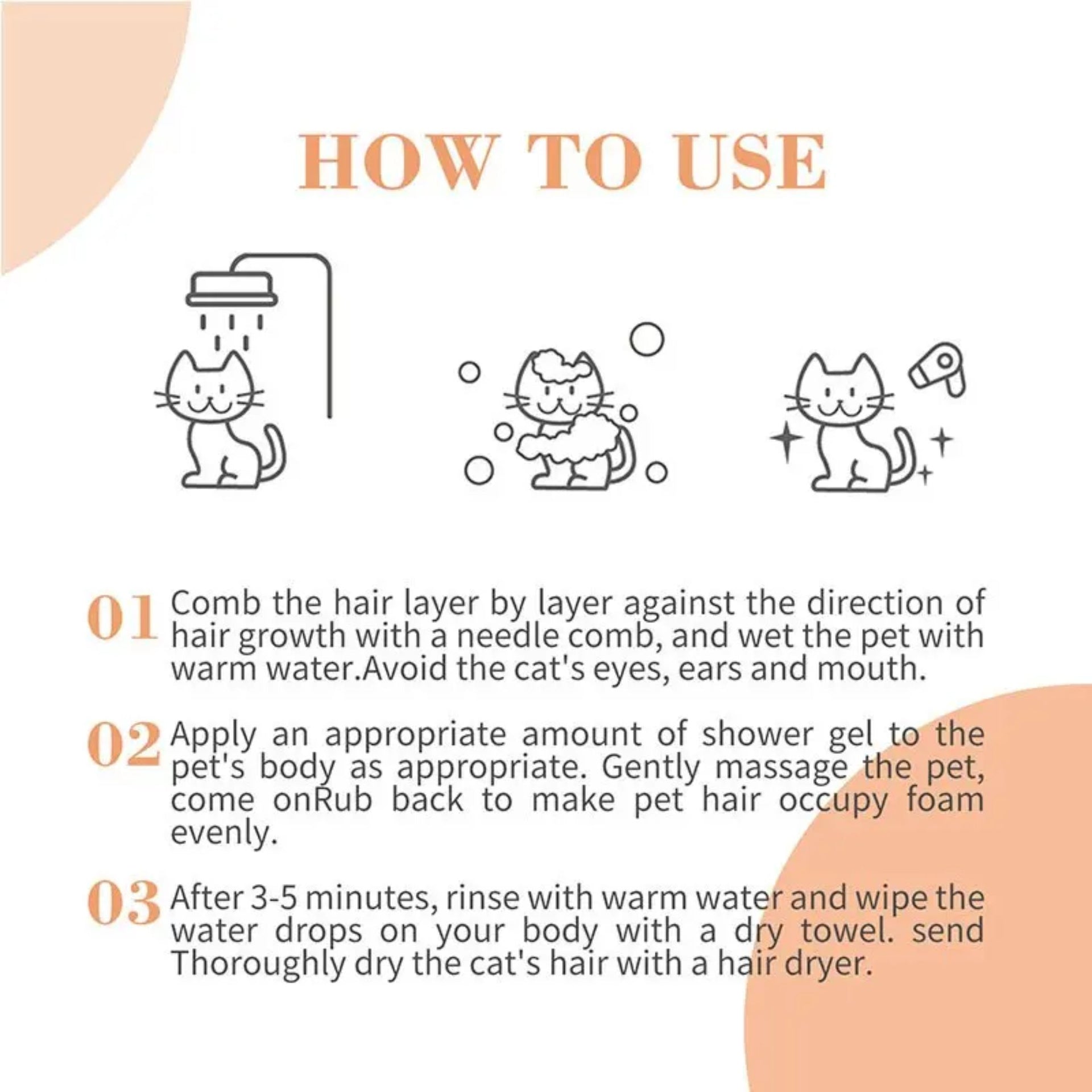 HOW TO USE

01 Comb the hair layer by layer against the direction of hair growth with a needle comb, and wet the pet with warm water.Avoid the cat's eyes, ears and mouth.

02 Apply an appropriate amount of shower gel to the pet's body as appropriate. Gently massage the pet, come onRub back to make pet hair occupy foam evenly.

03 After 3-5 minutes, rinse with warm water and wipe the water drops on your body with a dry towel. send Thoroughly dry the cat's hair with a hair dryer.