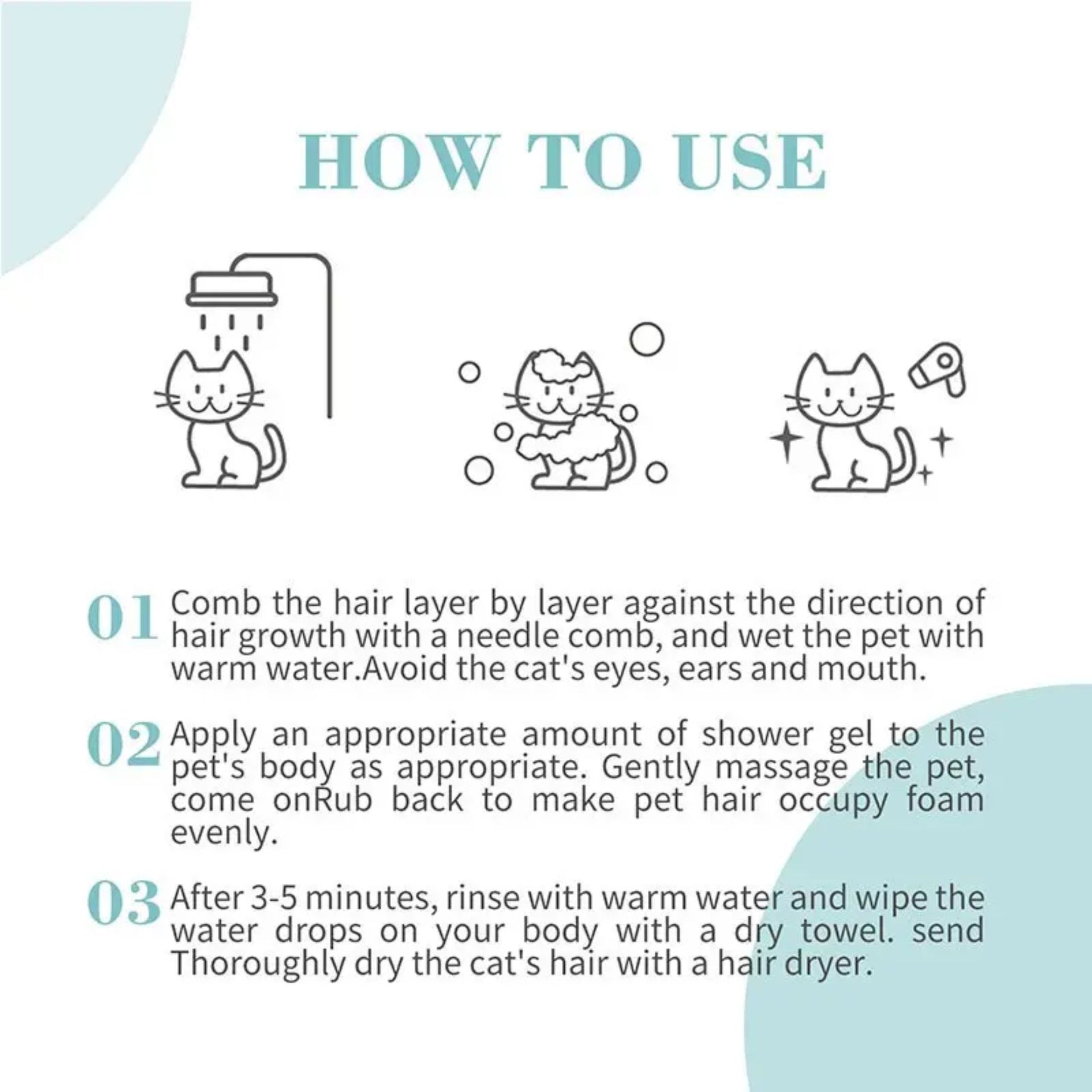 HOW TO USE

01 Comb the hair layer by layer against the direction of hair growth with a needle comb, and wet the pet with warm water.Avoid the cat's eyes, ears and mouth.

02 Apply an appropriate amount of shower gel to the pet's body as appropriate. Gently massage the pet, come onRub back to make pet hair occupy foam evenly.

03 After 3-5 minutes, rinse with warm water and wipe the water drops on your body with a dry towel. send Thoroughly dry the cat's hair with a hair dryer.