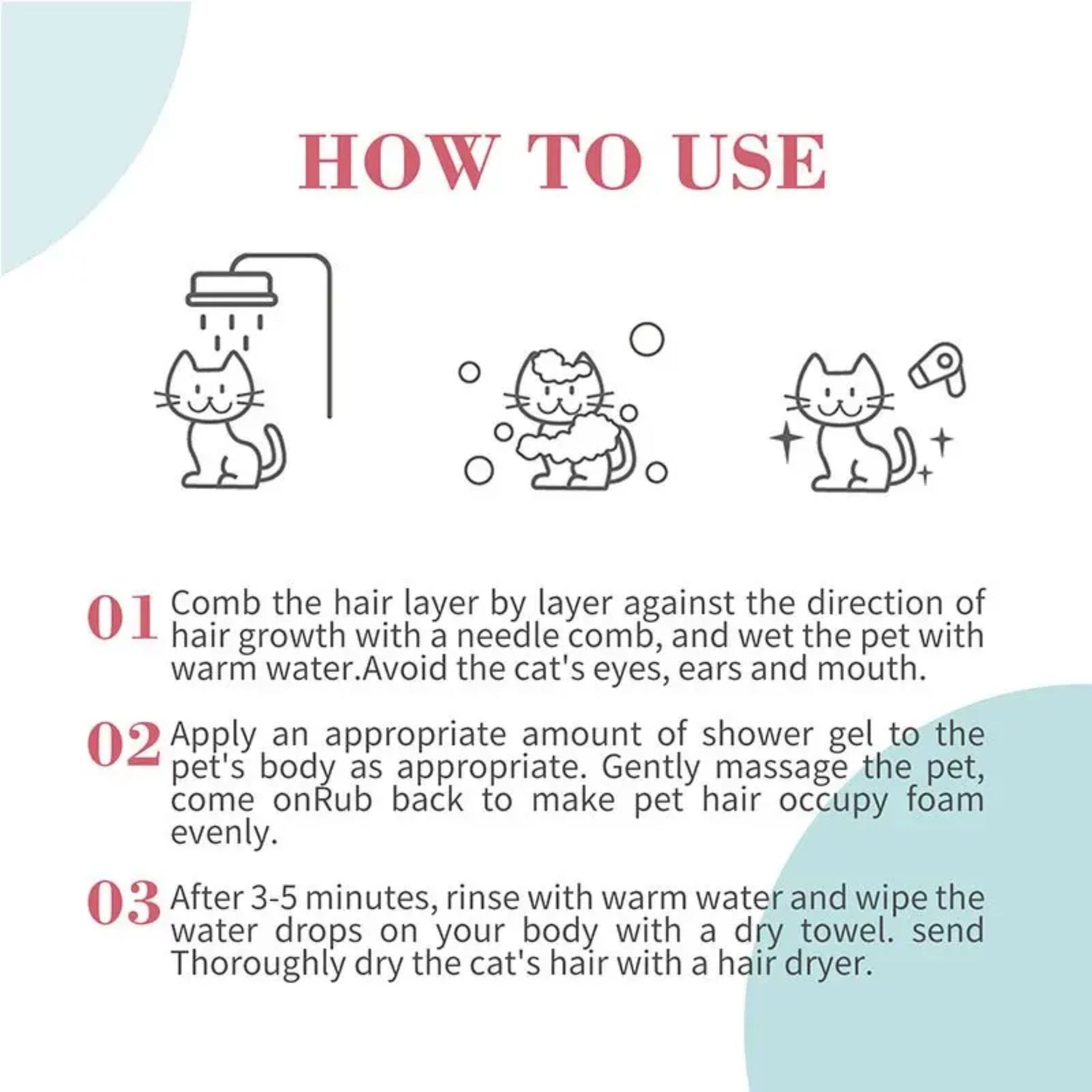 HOW TO USE

01 Comb the hair layer by layer against the direction of hair growth with a needle comb, and wet the pet with warm water.Avoid the cat's eyes, ears and mouth.

02 Apply an appropriate amount of shower gel to the pet's body as appropriate. Gently massage the pet, come onRub back to make pet hair occupy foam evenly.

03 After 3-5 minutes, rinse with warm water and wipe the water drops on your body with a dry towel. send Thoroughly dry the cat's hair with a hair dryer.