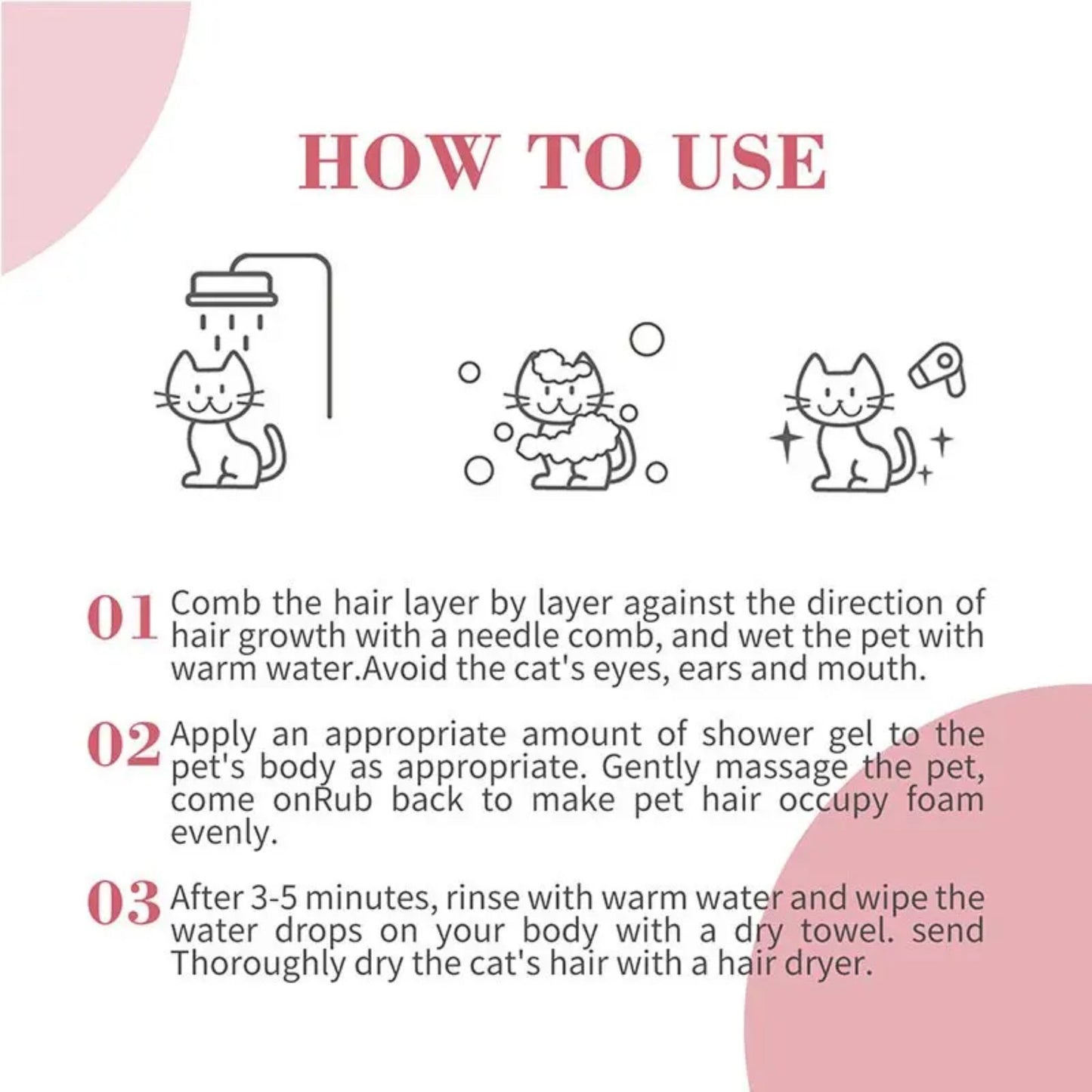 HOW TO USE

01 Comb the hair layer by layer against the direction of hair growth with a needle comb, and wet the pet with warm water.Avoid the cat's eyes, ears and mouth.

02 Apply an appropriate amount of shower gel to the pet's body as appropriate. Gently massage the pet, come onRub back to make pet hair occupy foam evenly.

03 After 3-5 minutes, rinse with warm water and wipe the water drops on your body with a dry towel. send Thoroughly dry the cat's hair with a hair dryer.