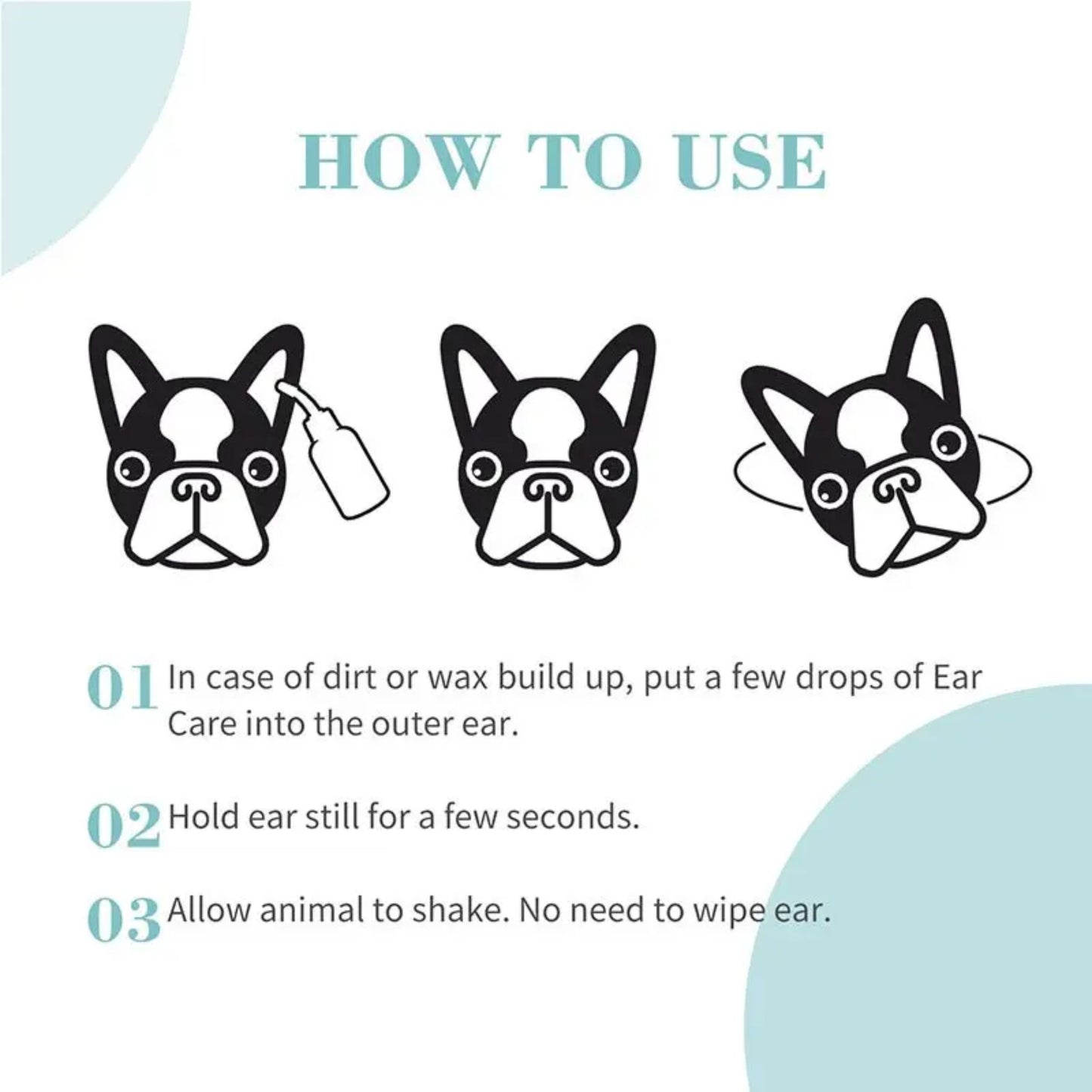 HOW TO USE

01 In case of dirt or wax build up, put a few drops of Ear Care into the outer ear.

02 Hold ear still for a few seconds.

03 Allow animal to shake. No need to wipe ear.