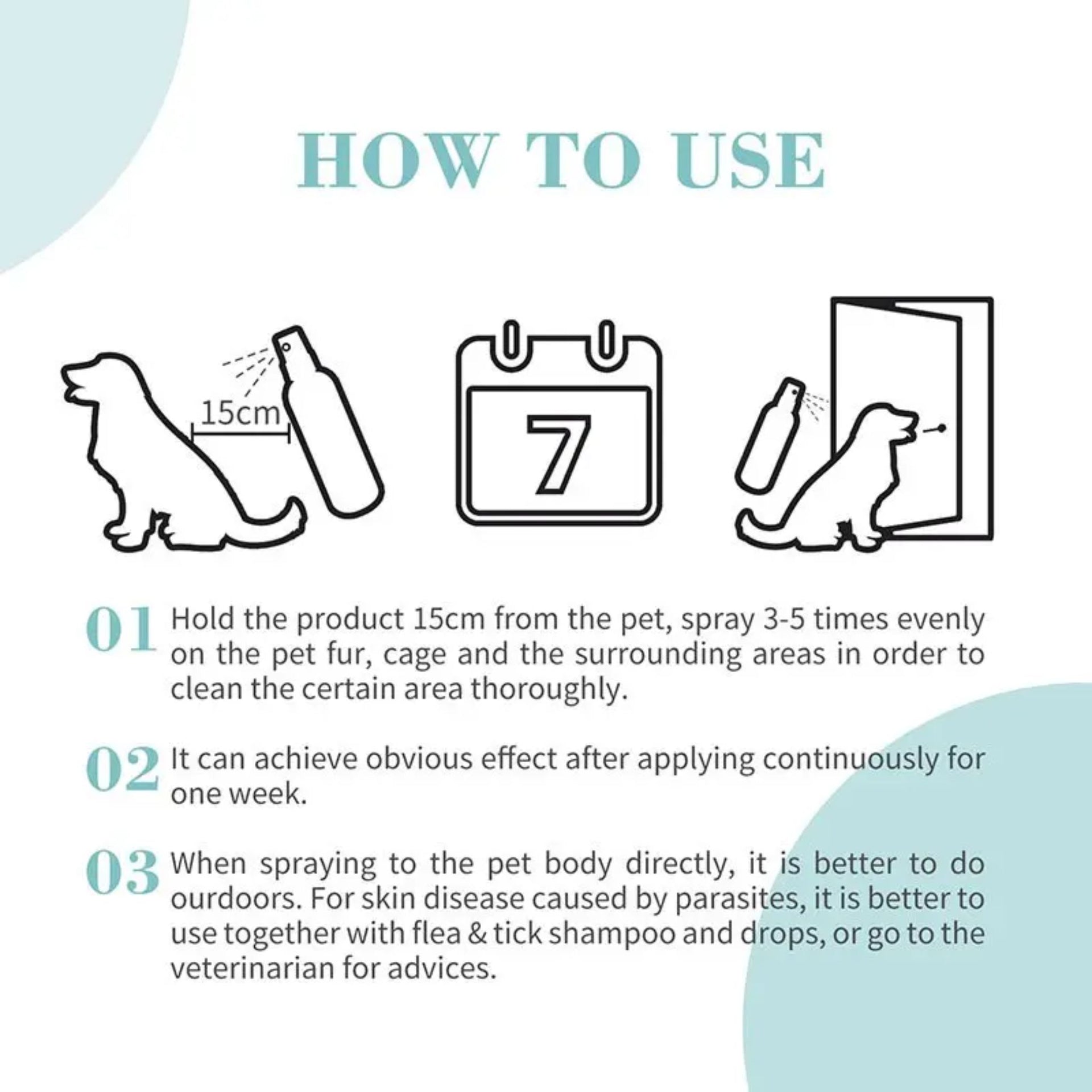 HOW TO USE

15cm

7

01 Hold the product 15cm from the pet, spray 3-5 times evenly on the pet fur, cage and the surrounding areas in order to clean the certain area thoroughly.

02 It can achieve obvious effect after applying continuously for one week.

03 When spraying to the pet body directly, it is better to do ourdoors. For skin disease caused by parasites, it is better to use together with flea & tick shampoo and drops, or go to the veterinarian for advices.