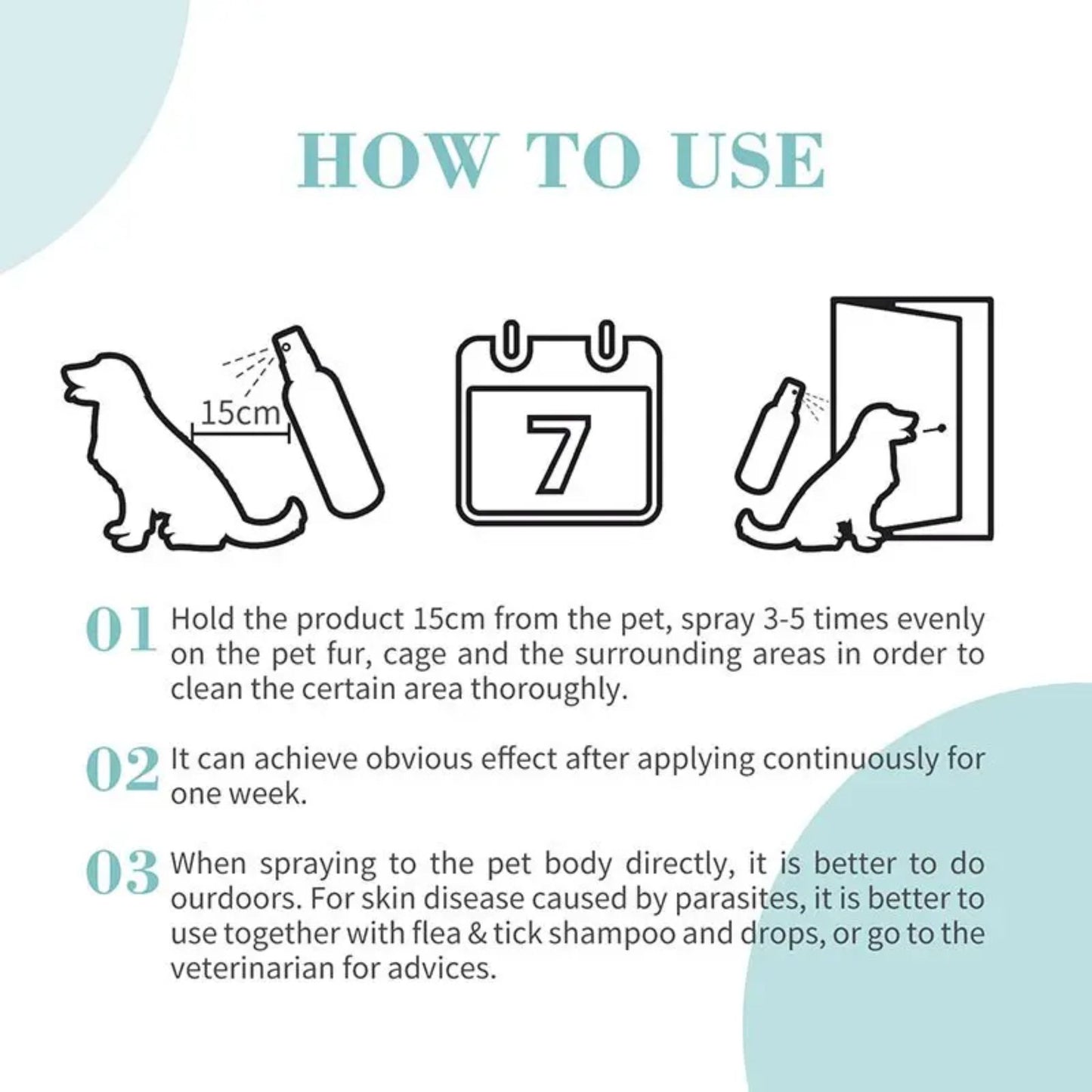 HOW TO USE

15cm

7

01 Hold the product 15cm from the pet, spray 3-5 times evenly on the pet fur, cage and the surrounding areas in order to clean the certain area thoroughly.

02 It can achieve obvious effect after applying continuously for one week.

03 When spraying to the pet body directly, it is better to do ourdoors. For skin disease caused by parasites, it is better to use together with flea & tick shampoo and drops, or go to the veterinarian for advices.