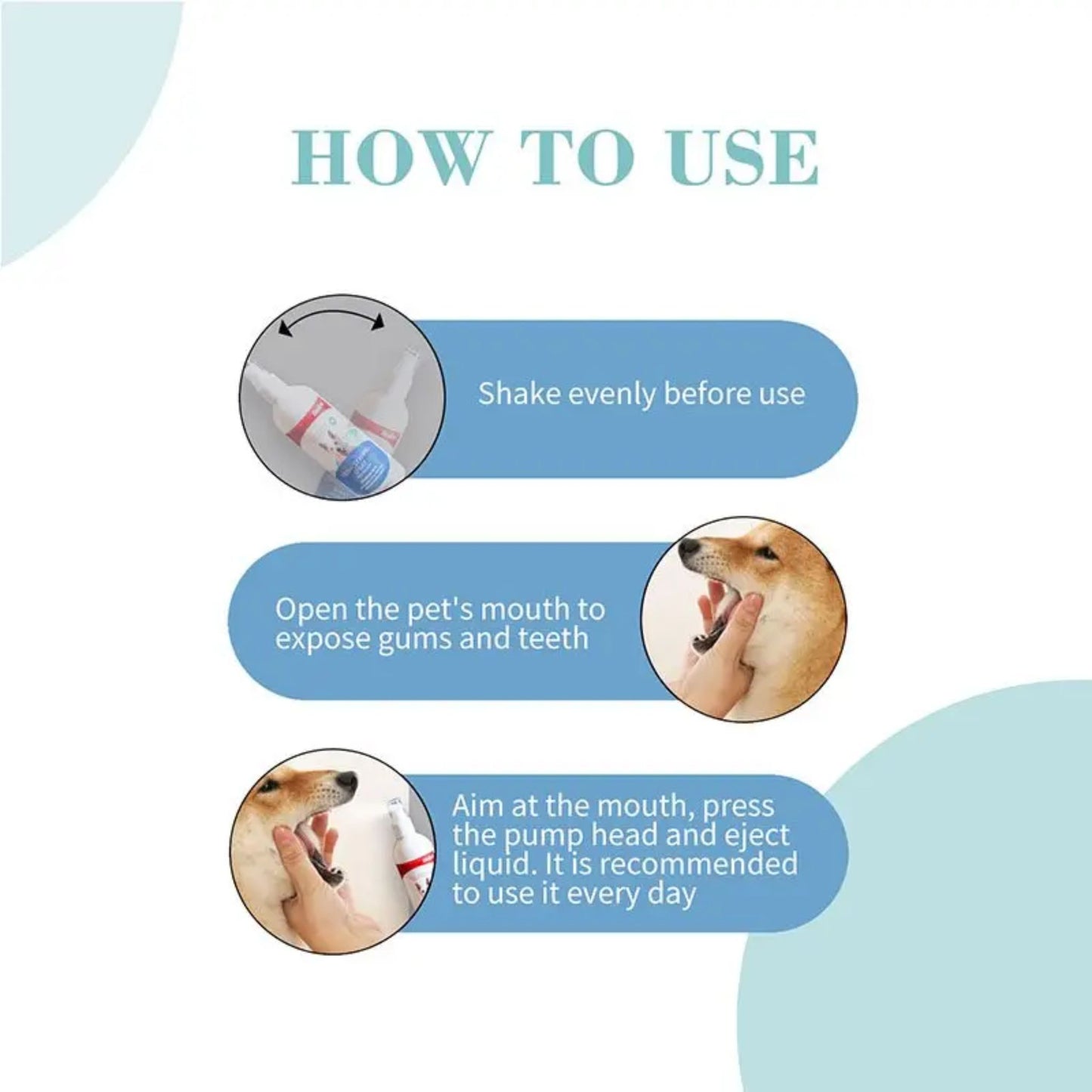 HOW TO USE

Shake evenly before use

Open the pet's mouth to expose gums and teeth

Aim at the mouth, press the pump head and eject liquid. It is recommended to use it every day