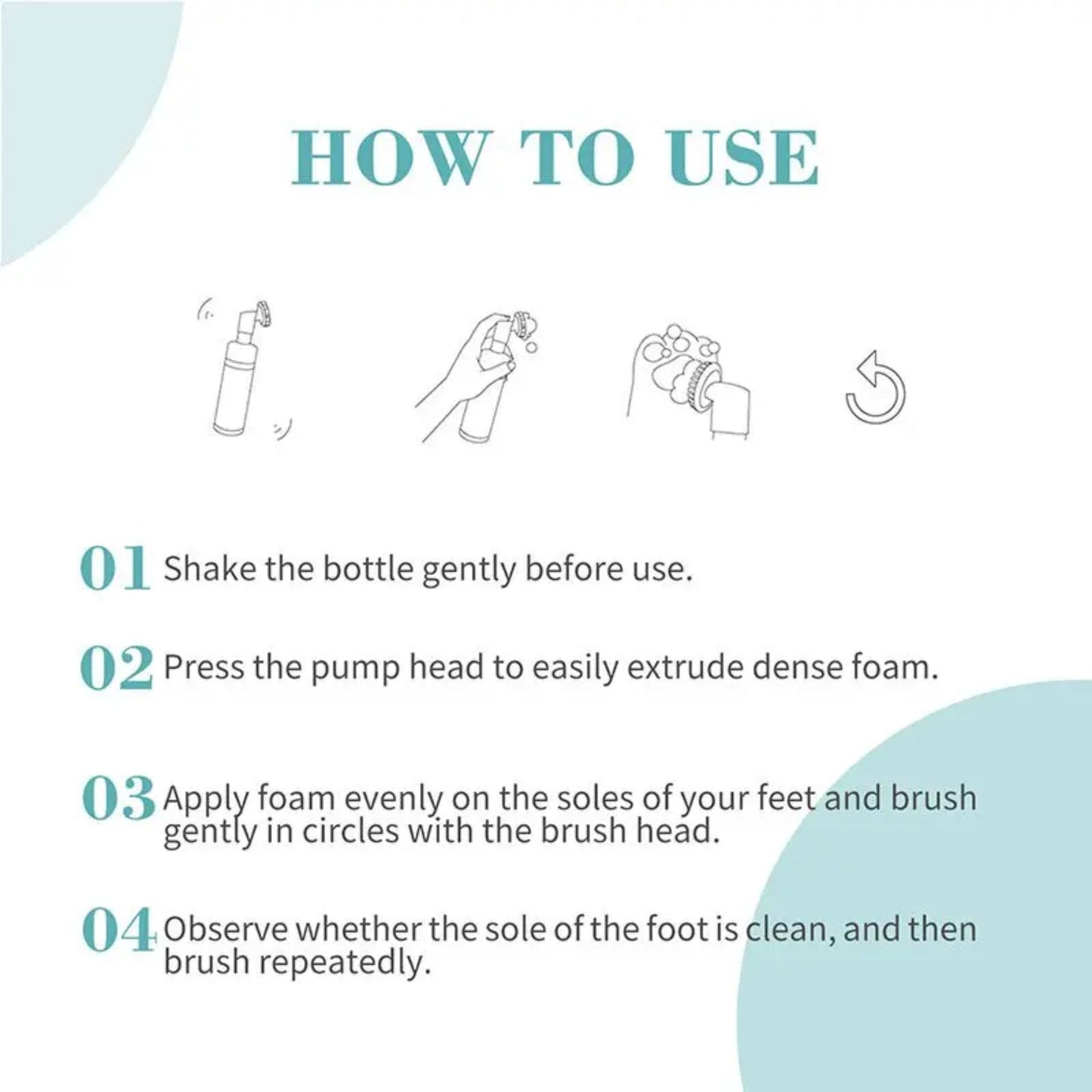 HOW TO USE

01 Shake the bottle gently before use.

02 Press the pump head to easily extrude dense foam.

03 Apply foam evenly on the soles of your feet and brush gently in circles with the brush head.

04 Observe whether the sole of the foot is clean, and then brush repeatedly.