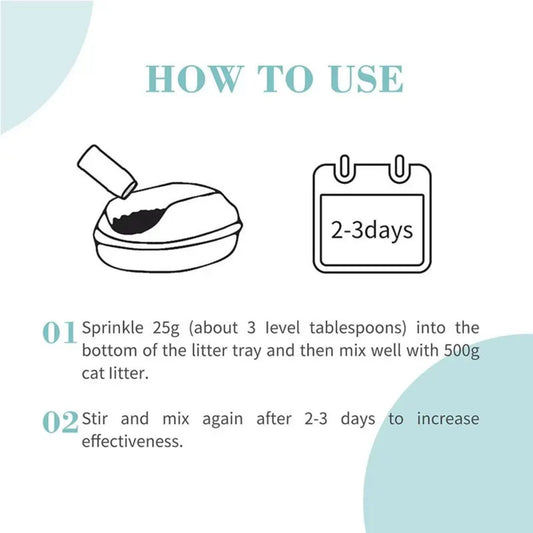 HOW TO USE

2-3days

01 Sprinkle 25g (about 3 level tablespoons) into the bottom of the litter tray and then mix well with 500g cat litter.

02 Stir and mix again after 2-3 days to increase effectiveness.