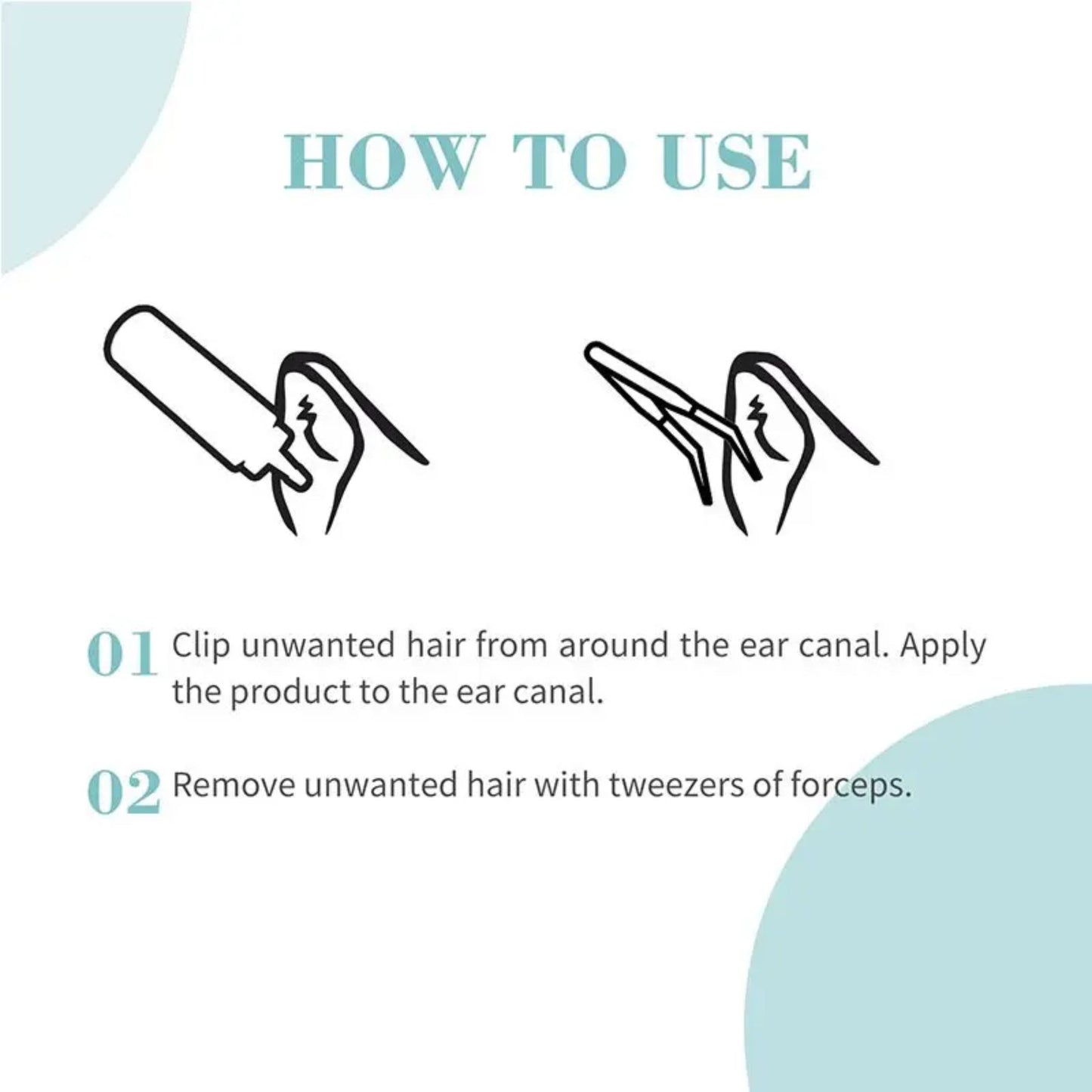 HOW TO USE

01 Clip unwanted hair from around the ear canal. Apply the product to the ear canal.

02 Remove unwanted hair with tweezers of forceps.