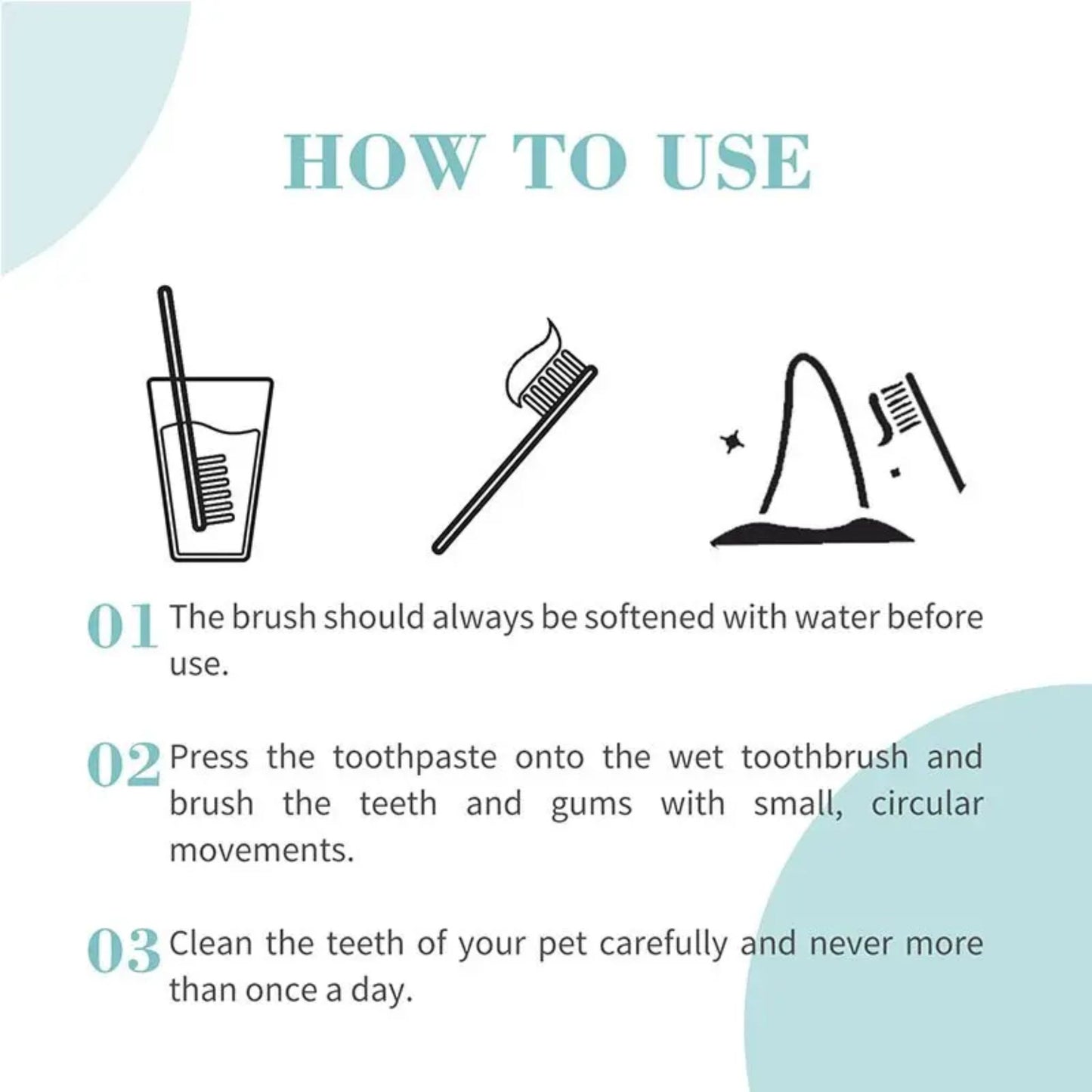 HOW TO USE

01 The brush should always be softened with water before use.

02 Press the toothpaste onto the wet toothbrush and brush the teeth and gums with small, circular movements.

03 Clean the teeth of your pet carefully and never more than once a day.