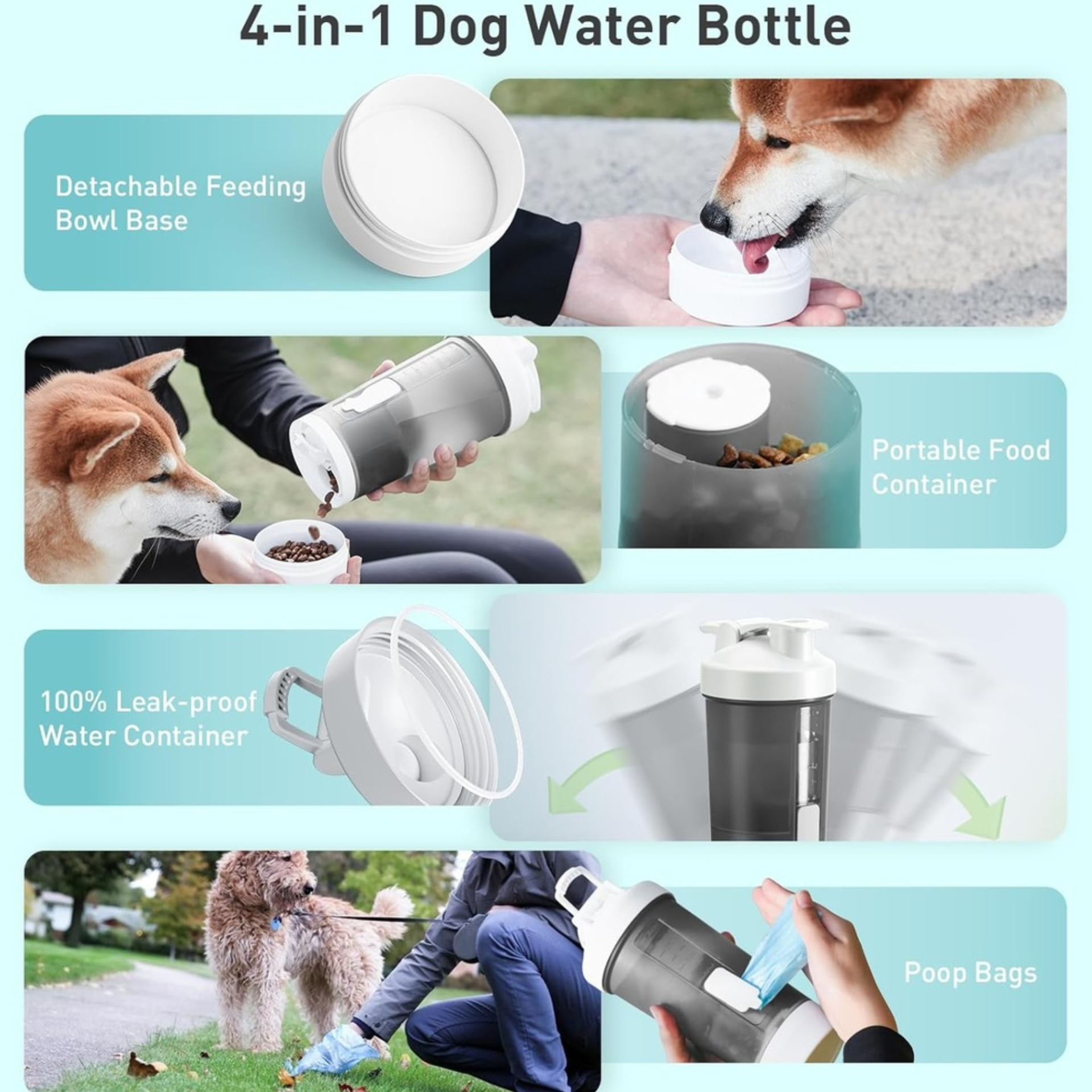 4-in-1 Dog Water Bottle

Detachable Feeding Bowl Base

Portable Food Container

100% Leak-proof Water Container

Poop Bags