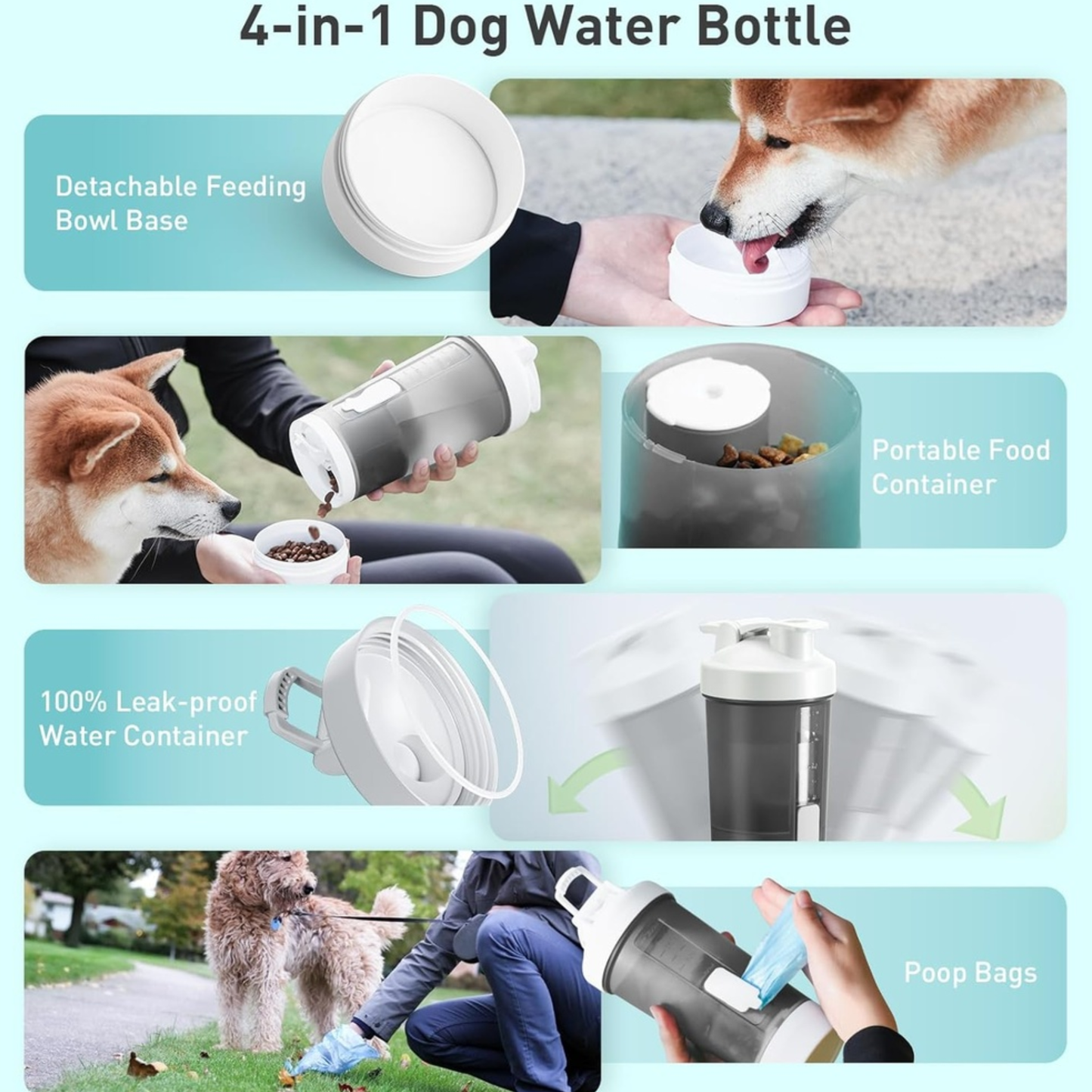 4-in-1 Dog Water Bottle

Detachable Feeding Bowl Base

Portable Food Container

100% Leak-proof Water Container

Poop Bags