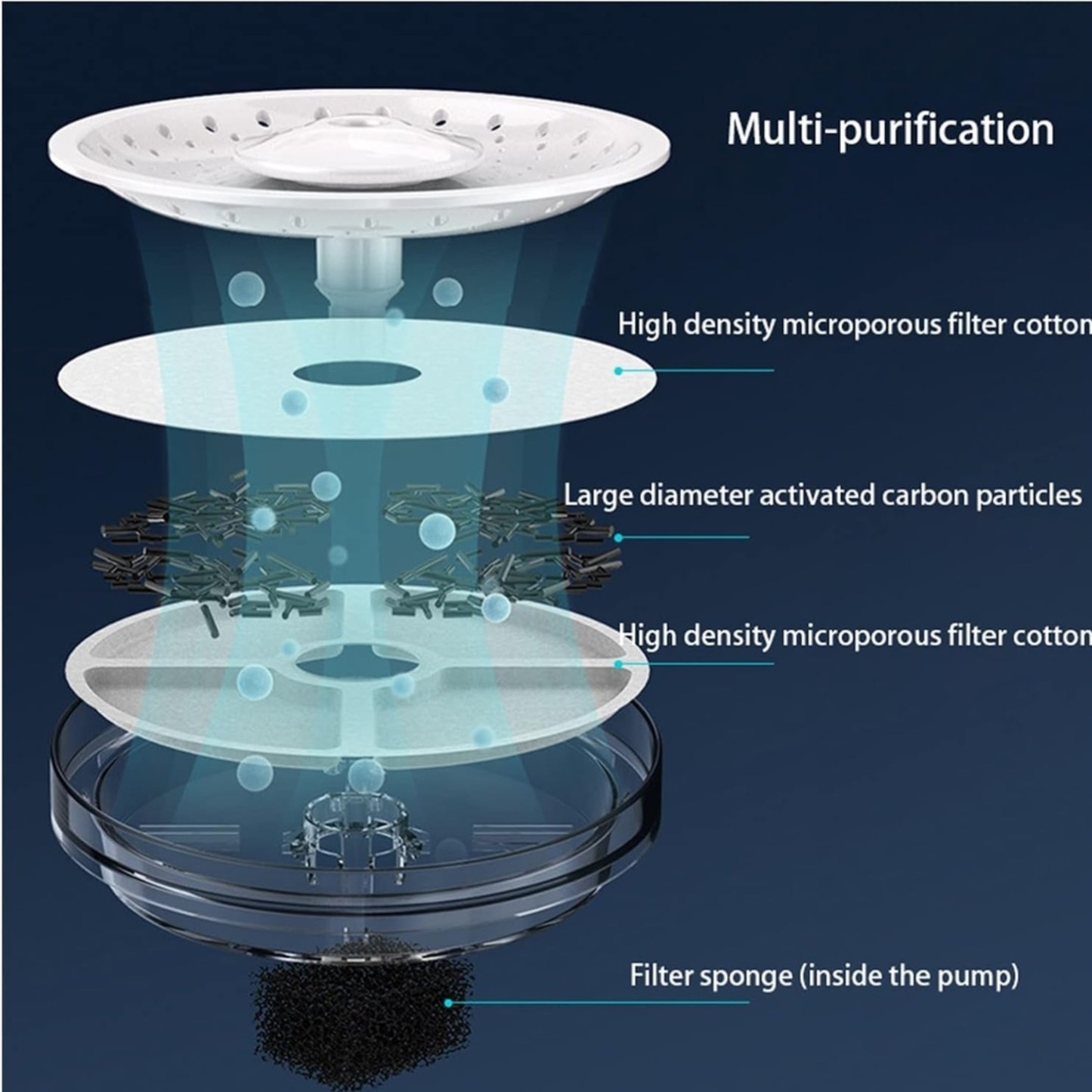 Multi-purification

High density microporous filter cotton

Large diameter activated carbon particles

High density microporous filter cotton

Filter sponge (inside the pump)