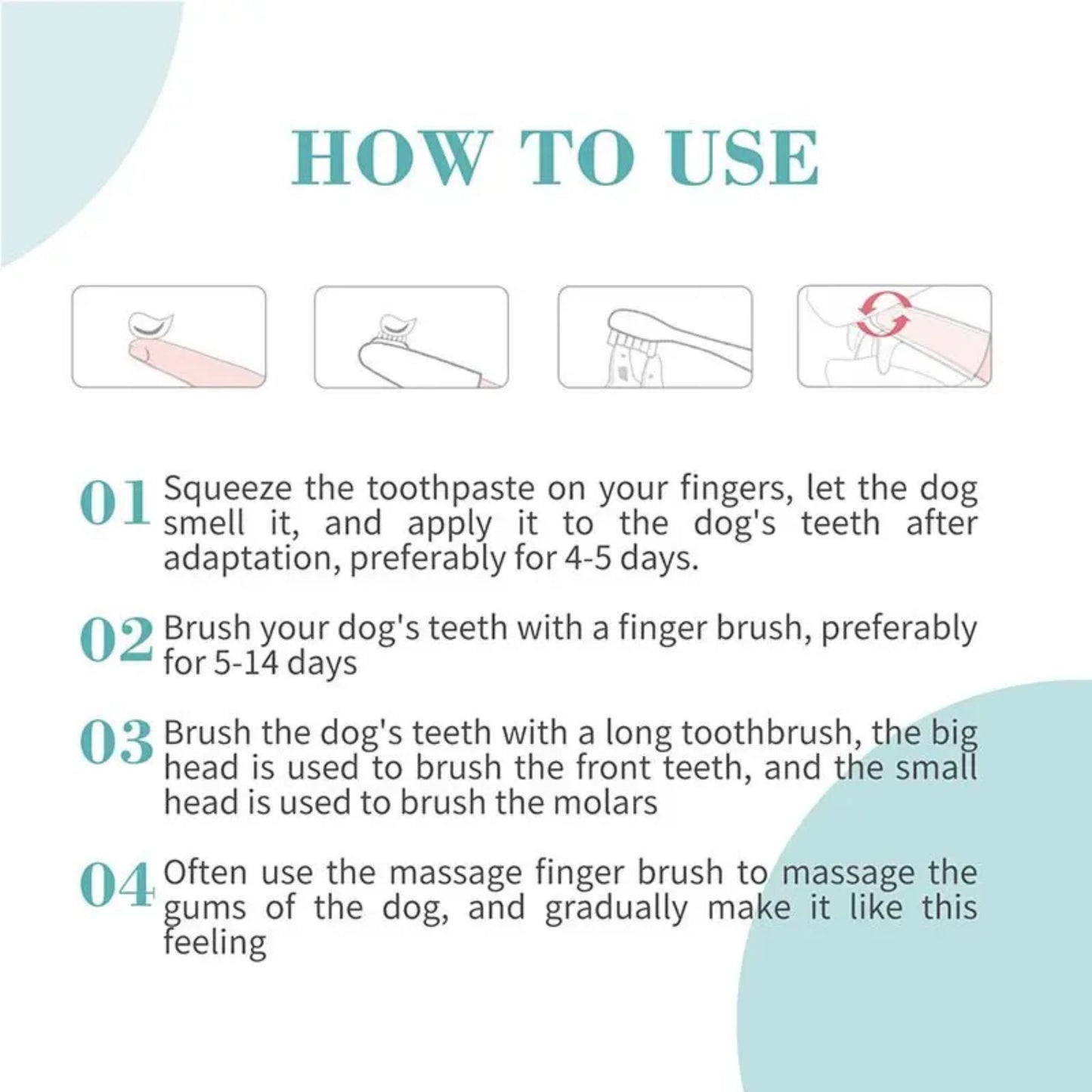 HOW TO USE

01 Squeeze the toothpaste on your fingers, let the dog smell it, and apply it to the dog's teeth after adaptation, preferably for 4-5 days.

02 Brush your dog's teeth with a finger brush, preferably for 5-14 days

03 Brush the dog's teeth with a long toothbrush, the big head is used to brush the front teeth, and the small head is used to brush the molars

04 Often use the massage finger brush to massage the gums of the dog, and gradually make it like this feeling