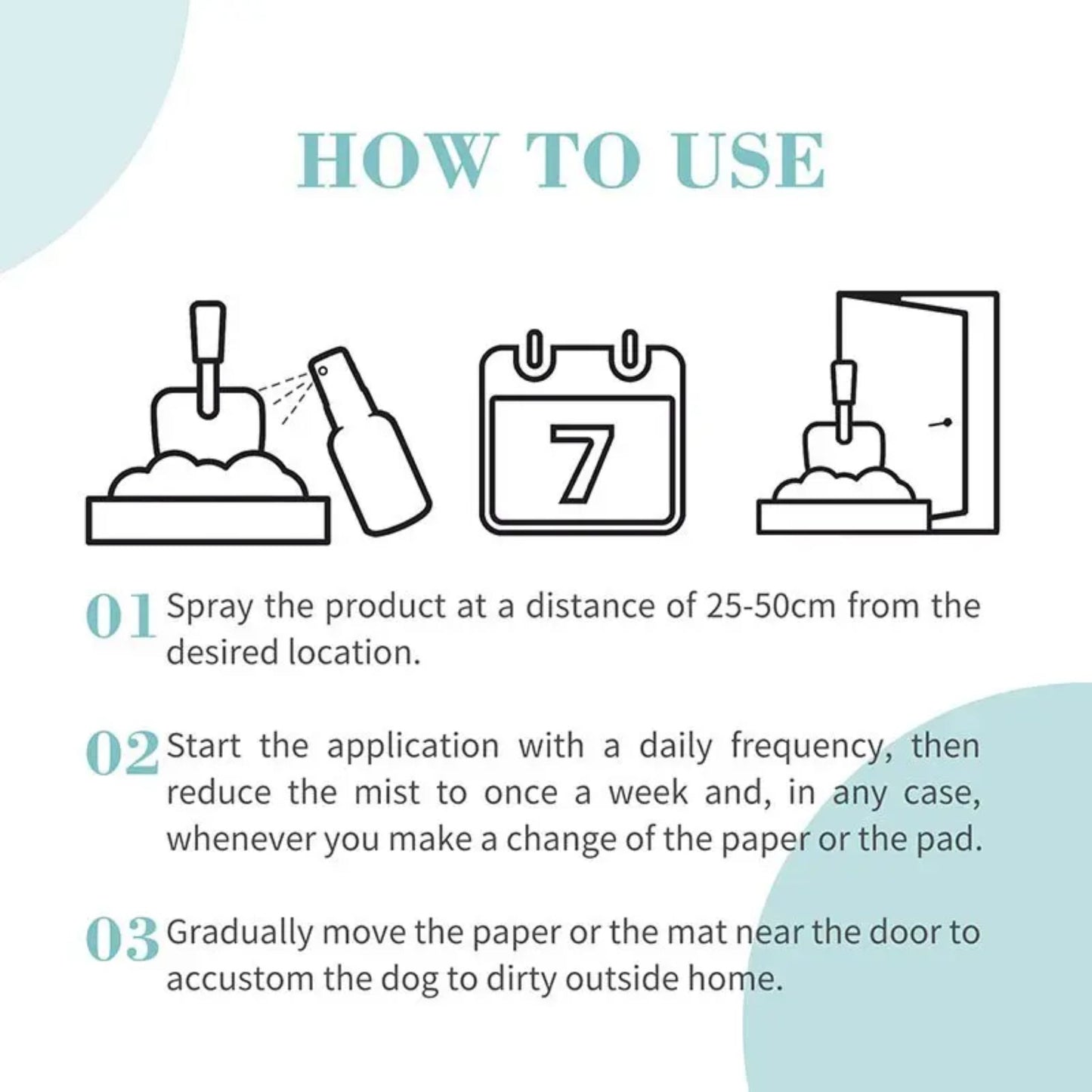 HOW TO USE

7

01 Spray the product at a distance of 25-50cm from the desired location.

02 Start the application with a daily frequency, then reduce the mist to once a week and, in any case, whenever you make a change of the paper or the pad.

03 Gradually move the paper or the mat near the door to accustom the dog to dirty outside home.