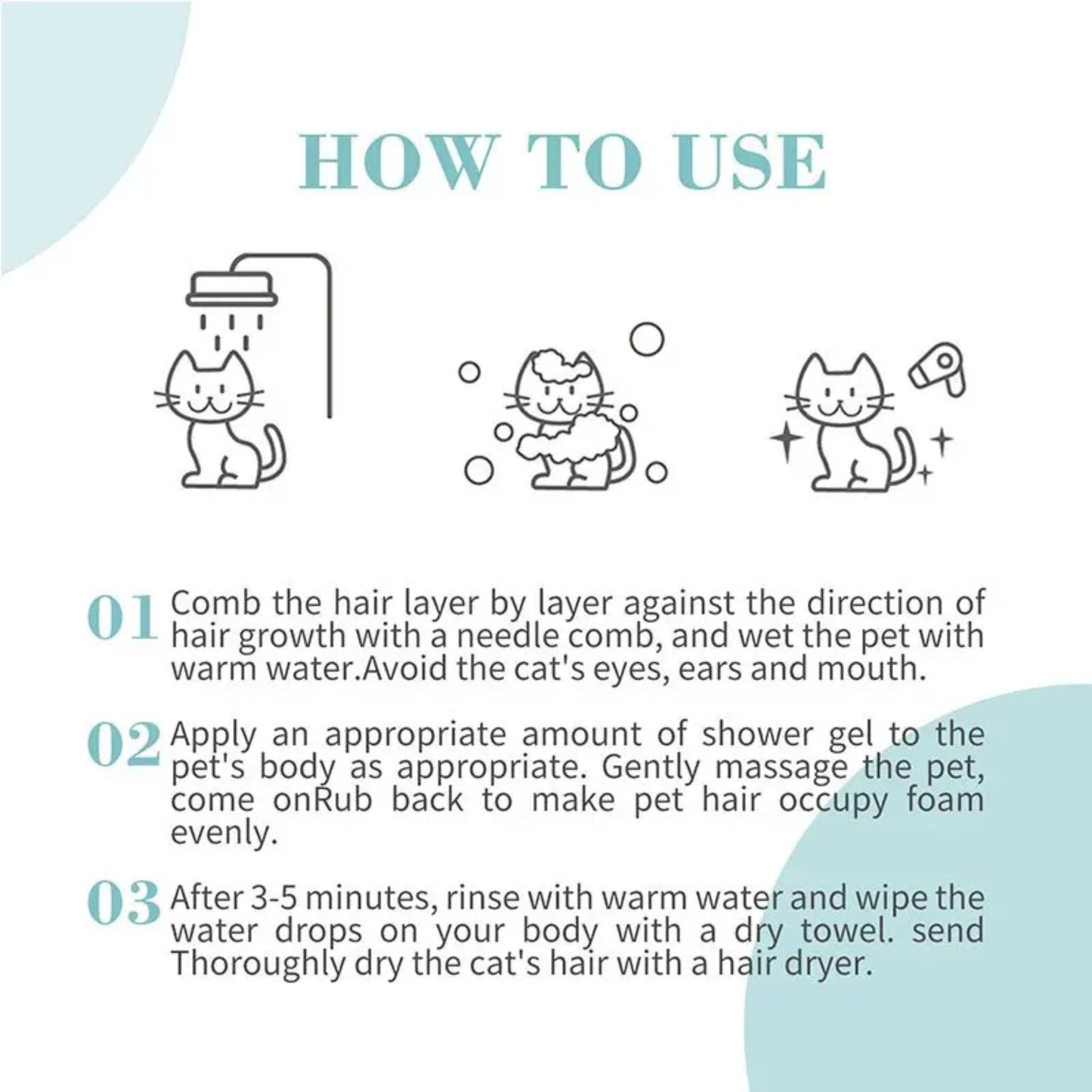 HOW TO USE

01 Comb the hair layer by layer against the direction of hair growth with a needle comb, and wet the pet with warm water.Avoid the cat's eyes, ears and mouth.

02 Apply an appropriate amount of shower gel to the pet's body as appropriate. Gently massage the pet, come onRub back to make pet hair occupy foam evenly.

03 After 3-5 minutes, rinse with warm water and wipe the water drops on your body with a dry towel. send Thoroughly dry the cat's hair with a hair dryer.