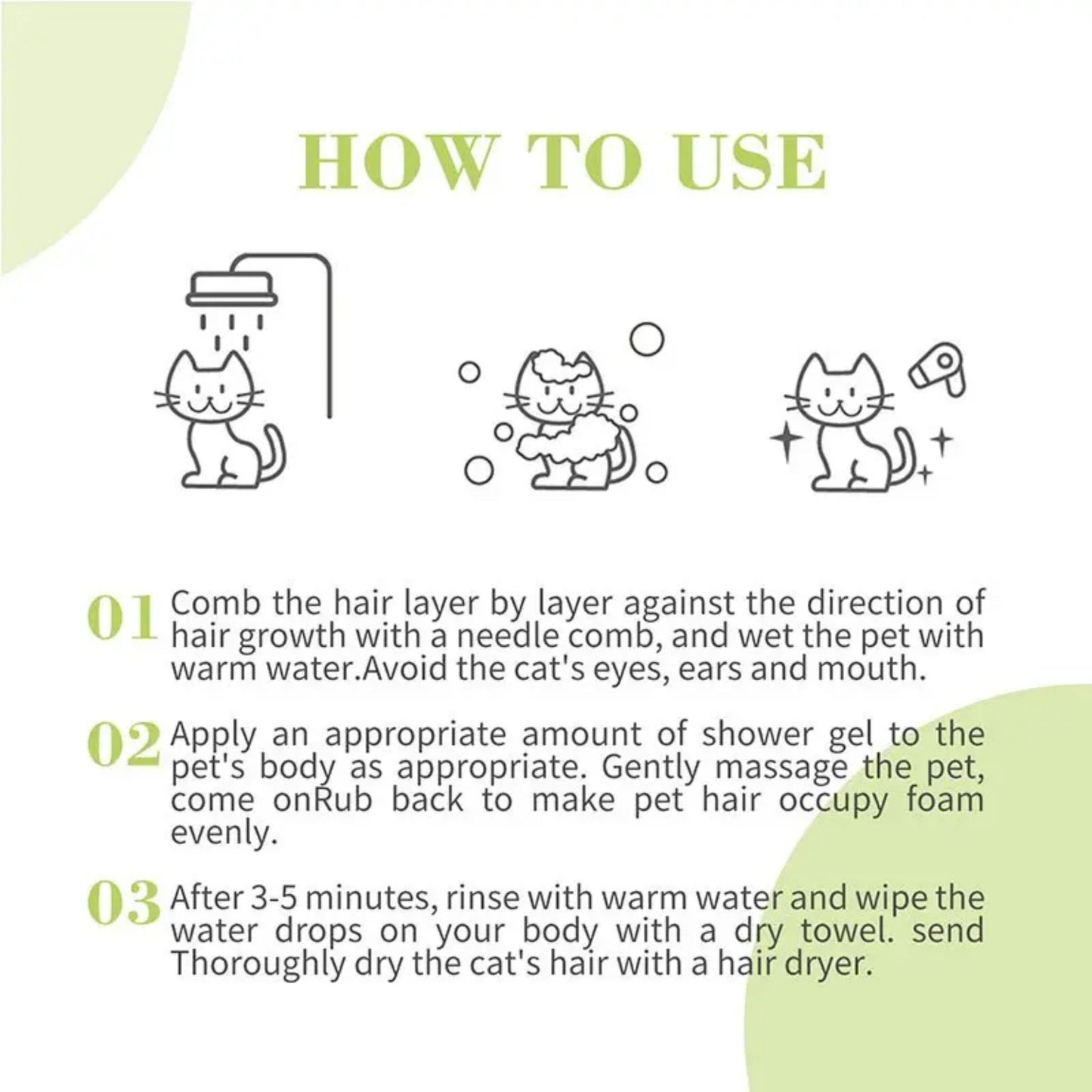 HOW TO USE

01 Comb the hair layer by layer against the direction of hair growth with a needle comb, and wet the pet with warm water.Avoid the cat's eyes, ears and mouth.

02 Apply an appropriate amount of shower gel to the pet's body as appropriate. Gently massage the pet, come onRub back to make pet hair occupy foam evenly.

03 After 3-5 minutes, rinse with warm water and wipe the water drops on your body with a dry towel. send Thoroughly dry the cat's hair with a hair dryer.