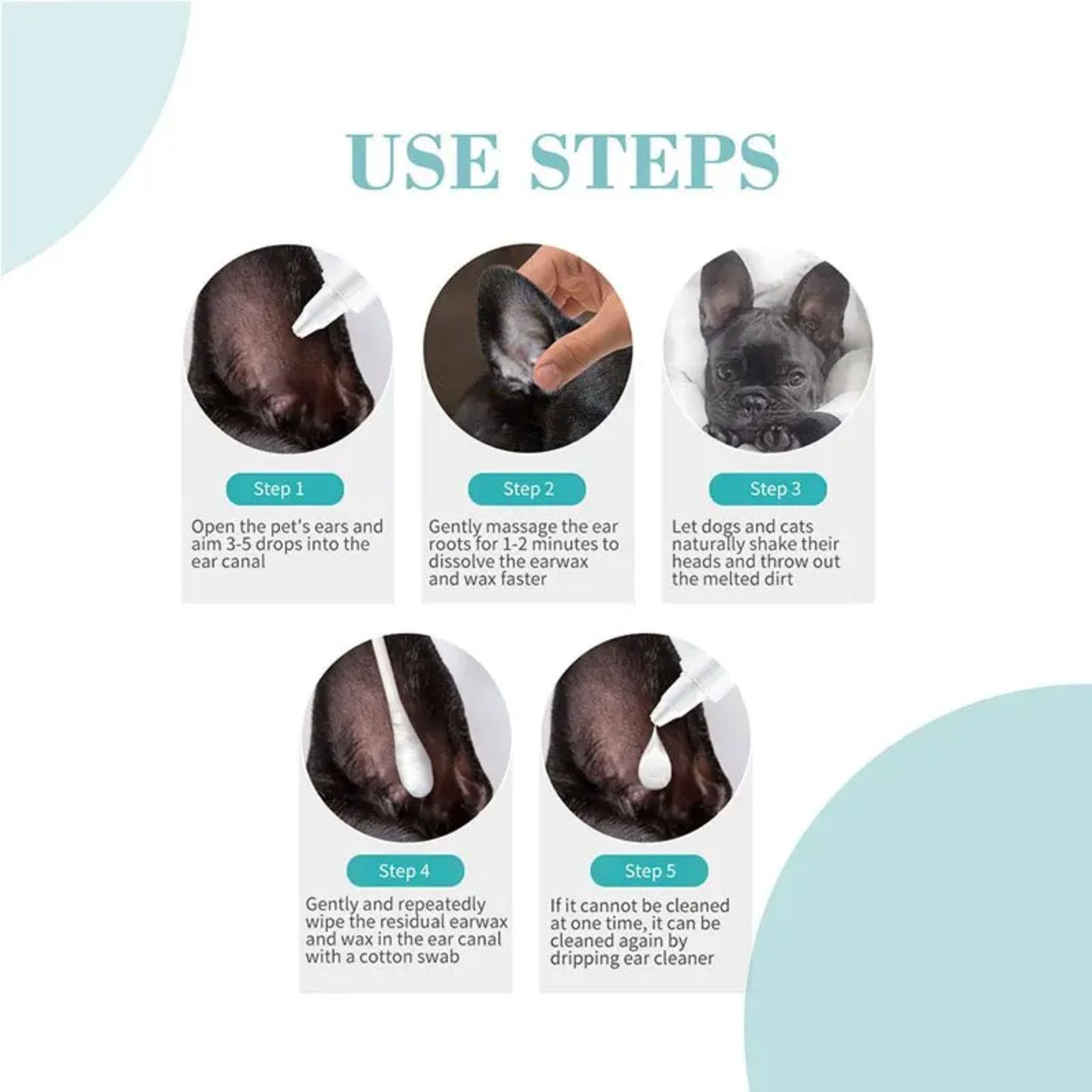 USE STEPS

Step 1

Open the pet's ears and aim 3-5 drops into the ear canal

Step 2

Gently massage the ear roots for 1-2 minutes to dissolve the earwax and wax faster

Step 3

Let dogs and cats naturally shake their heads and throw out the melted dirt

Step 4

Gently and repeatedly wipe the residual earwax and wax in the ear canal with a cotton swab

Step 5

If it cannot be cleaned at one time, it can be cleaned again by dripping ear cleaner