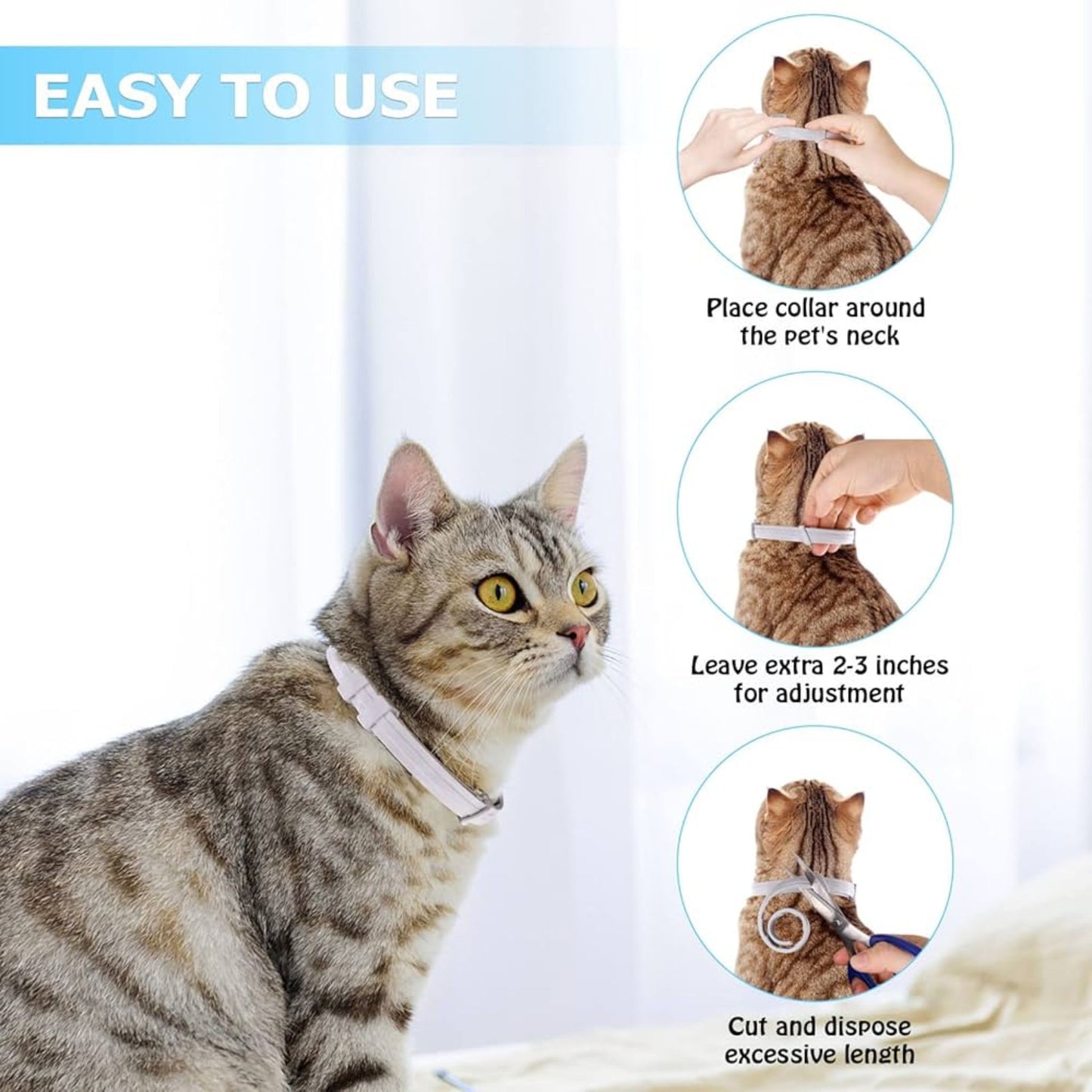 EASY TO USE

Place collar around the pet's neck

Leave extra 2-3 inches for adjustment

Cut and dispose excessive length