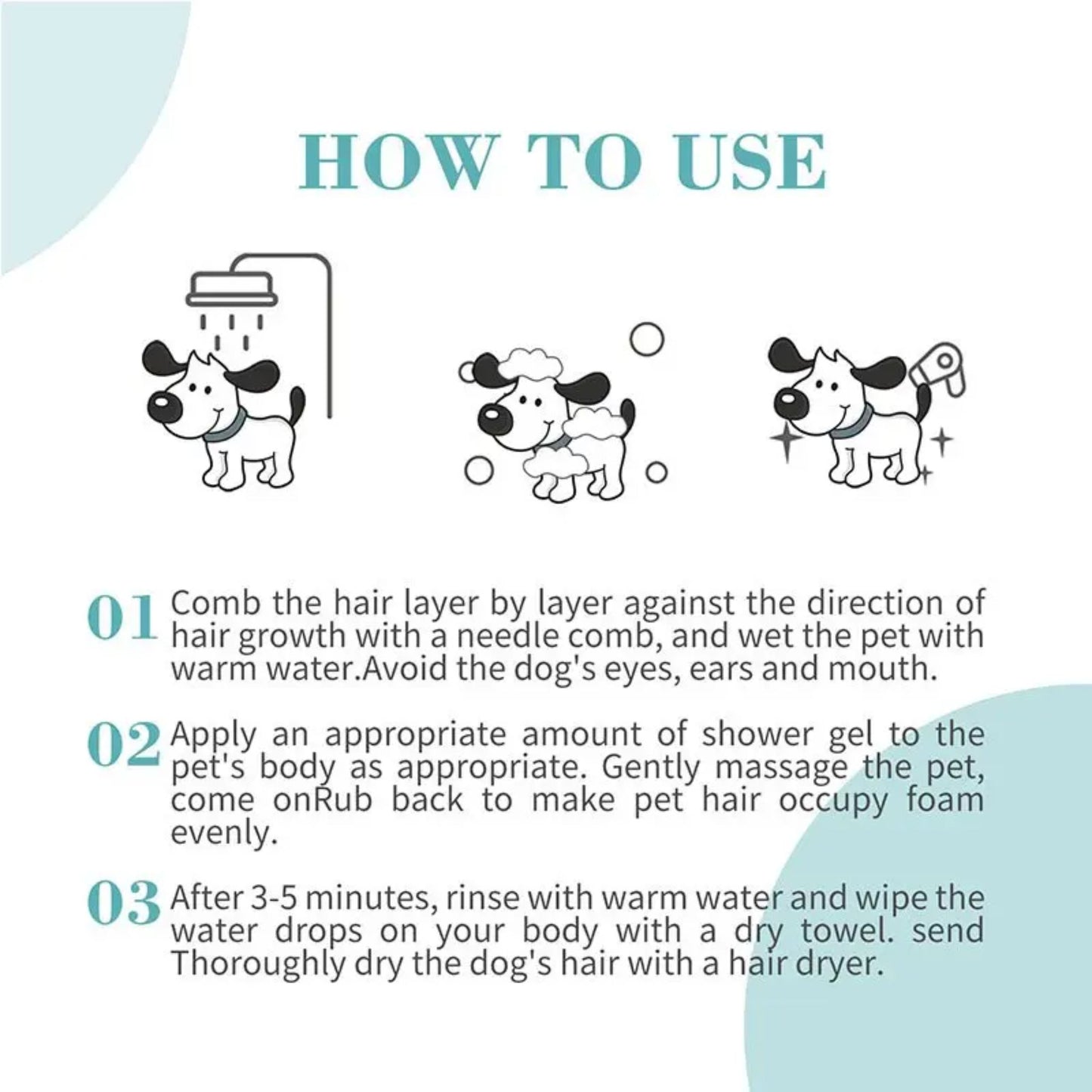 HOW TO USE

01 Comb the hair layer by layer against the direction of hair growth with a needle comb, and wet the pet with warm water.Avoid the dog's eyes, ears and mouth.

02 Apply an appropriate amount of shower gel to the pet's body as appropriate. Gently massage the pet, come onRub back to make pet hair occupy foam evenly.

03 After 3-5 minutes, rinse with warm water and wipe the water drops on your body with a dry towel. send Thoroughly dry the dog's hair with a hair dryer.