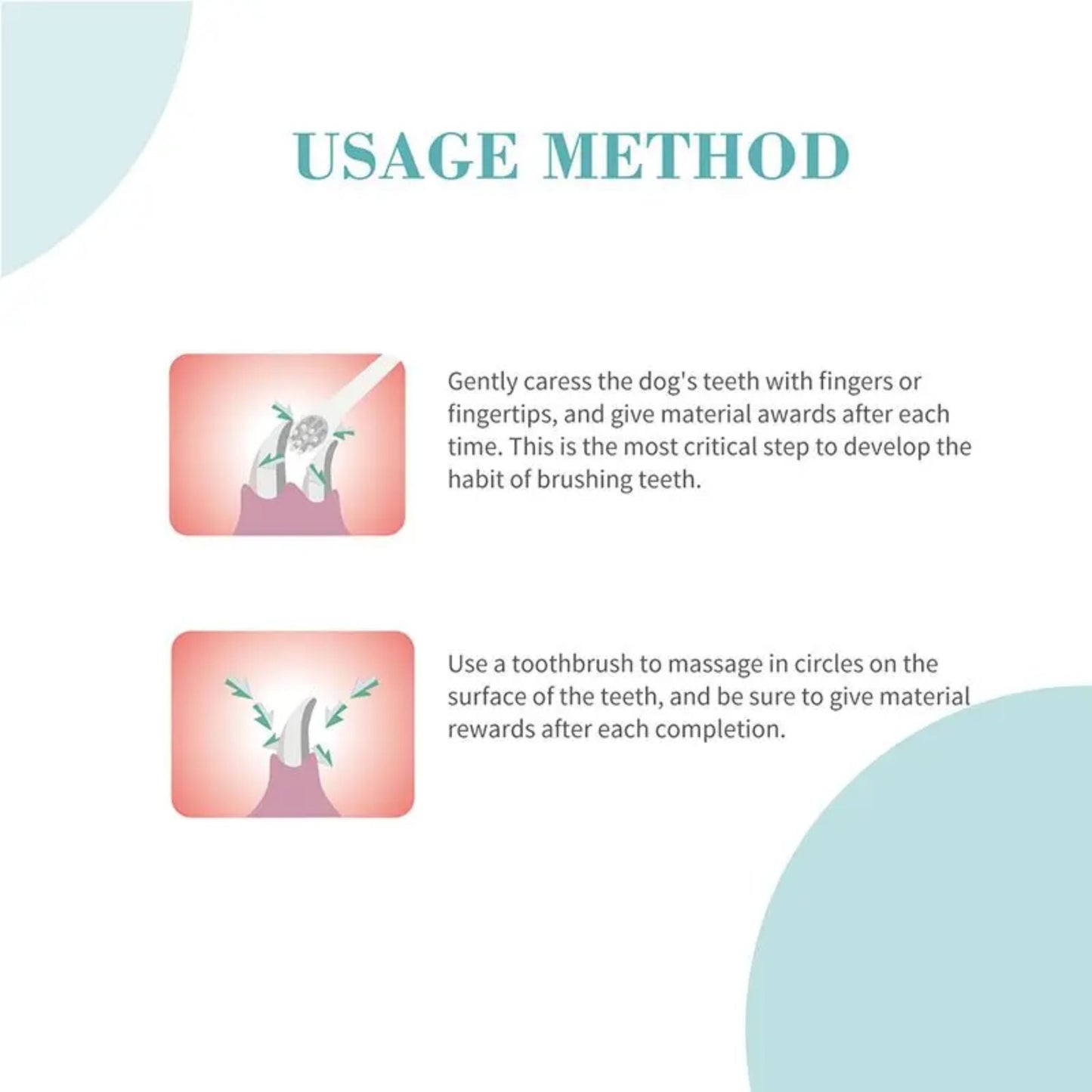 USAGE METHOD

Gently caress the dog's teeth with fingers or fingertips, and give material awards after each time. This is the most critical step to develop the habit of brushing teeth.

Use a toothbrush to massage in circles on the surface of the teeth, and be sure to give material rewards after each completion.